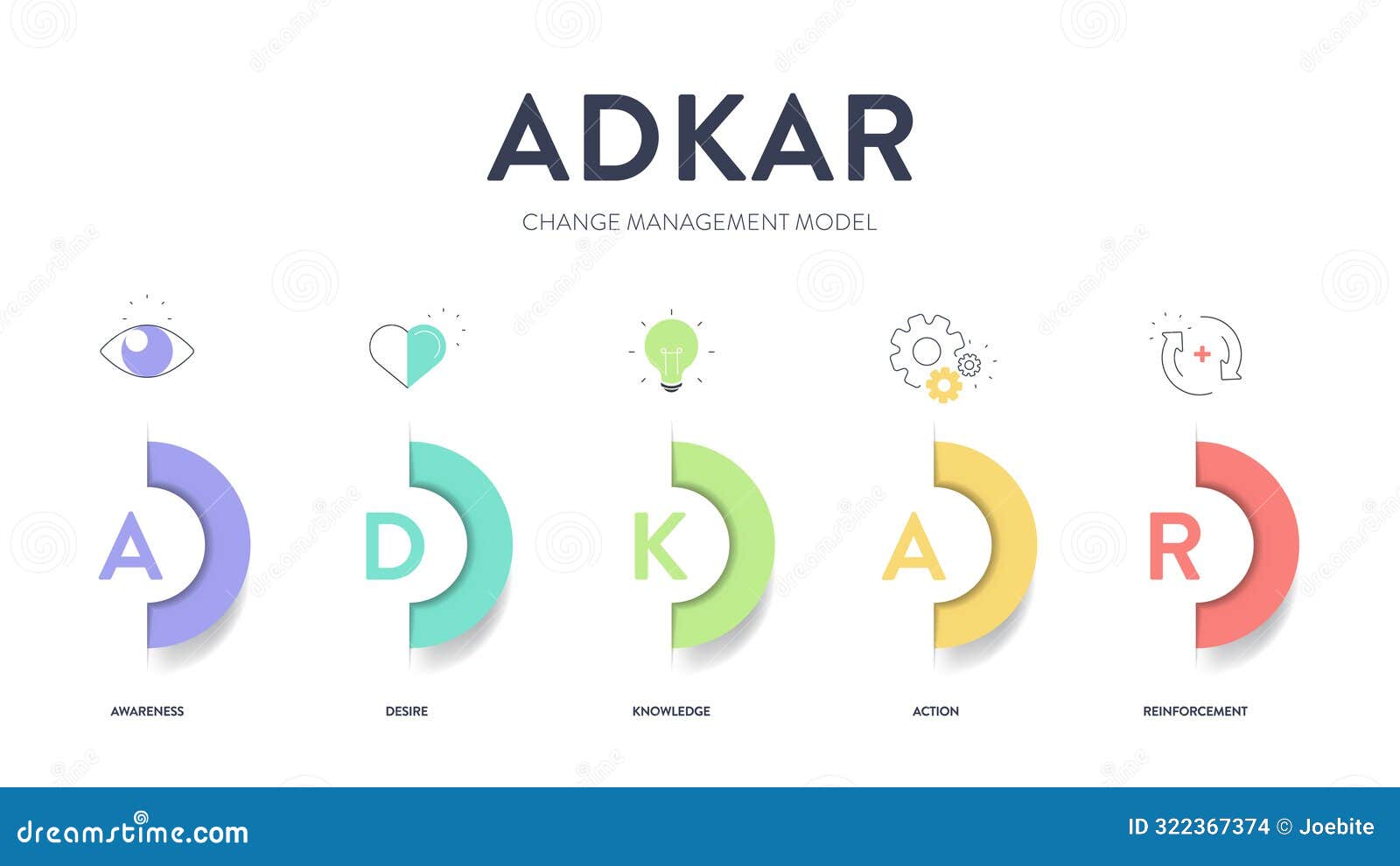 ADKAR

CHANGE MANAGEMENT MODEL

A D K A R

AWARENESS

DESIRE

KNOWLEDGE

ACTION

REINFORCEMENT

dreamstime.com

ID 322367374 © Joebite