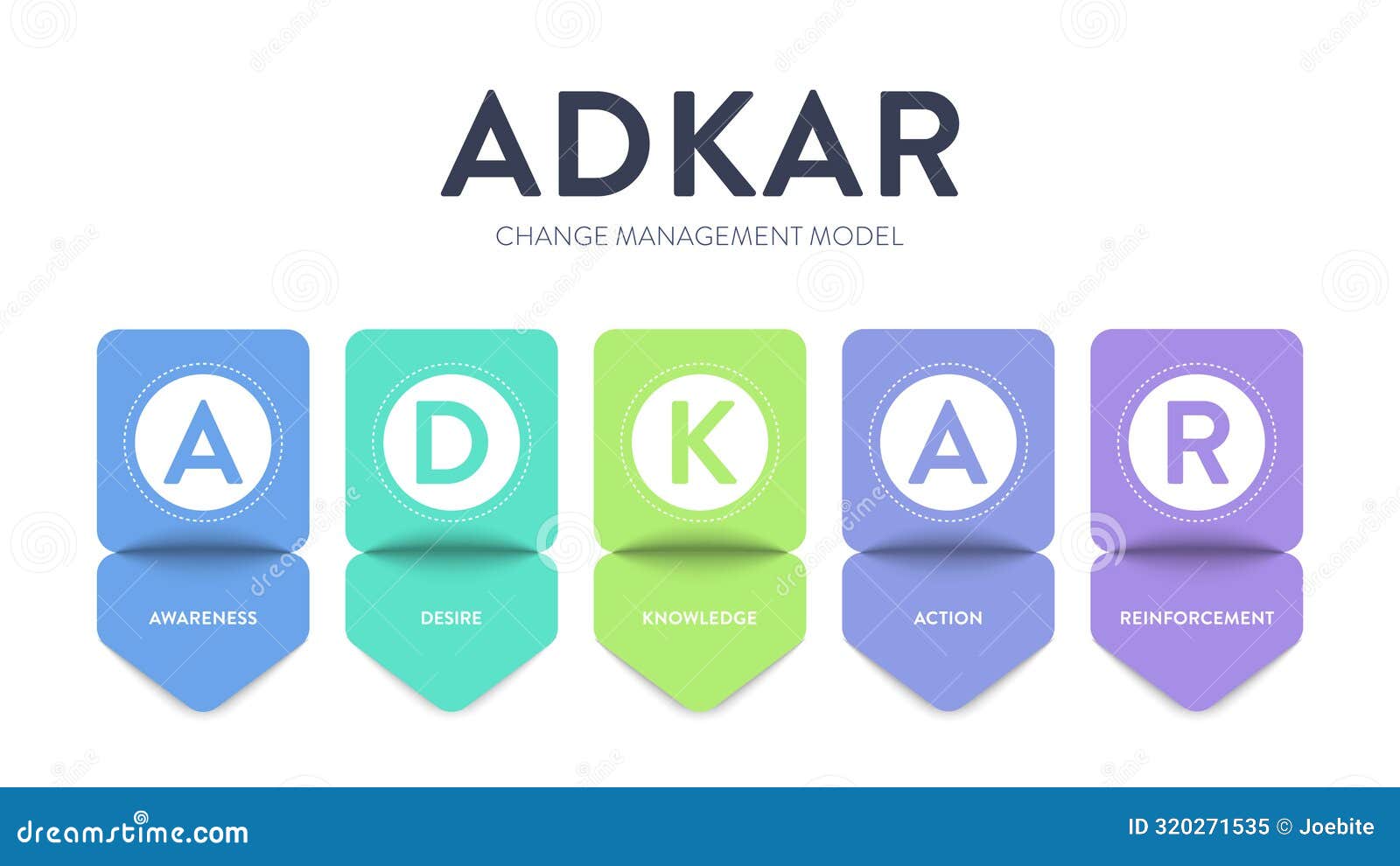 ADKAR

CHANGE MANAGEMENT MODEL

A
AWARENESS

D
DESIRE

K
KNOWLEDGE

A
ACTION

R
REINFORCEMENT

dreamstime.com

ID 320271535 © Joebite