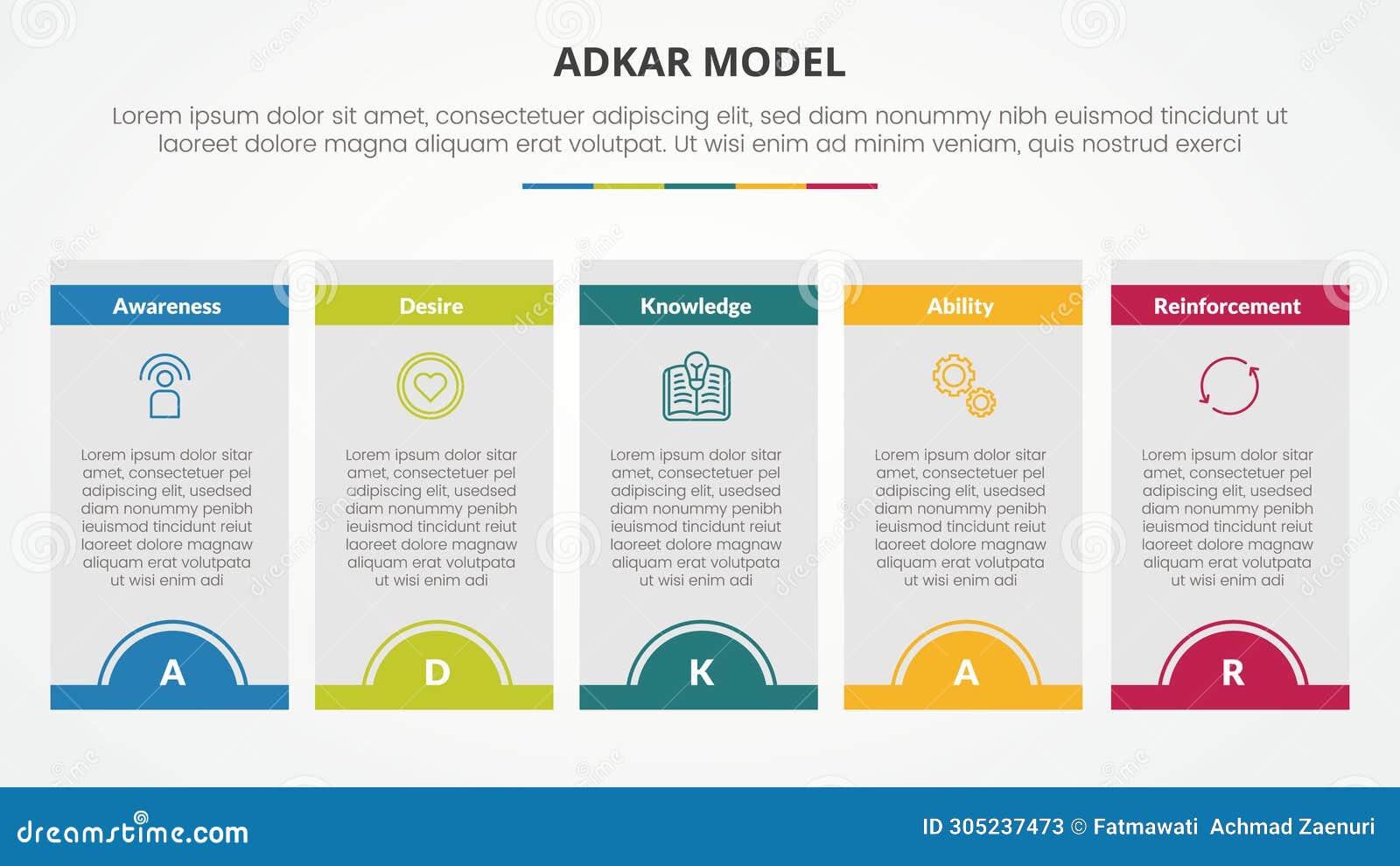 ADKAR MODEL

Lorem ipsum dolor sit amet, consectetuer adipiscing elit, sed diam nonummy nibh euismod tincidunt ut laoreet dolore magna aliquam erat volutpat. Ut wisi enim ad minim veniam, quis nostrud exerci

Awareness

Lorem ipsum dolor sitar amet, consectetuer pel adipiscing elit, usedsed diam nonummy penibh ieuismod tincidunt reiut laoreet dolore magnaw aliquam erat volutpata ut wisi enim adi

A

Desire

Lorem ipsum dolor sitar amet, consectetuer pel adipiscing elit, usedsed diam nonummy penibh ieuismod tincidunt reiut laoreet dolore magnaw aliquam erat volutpata ut wisi enim adi

D

Knowledge

Lorem ipsum dolor sitar amet, consectetuer pel adipiscing elit, usedsed diam nonummy penibh ieuismod tincidunt reiut laoreet dolore magnaw aliquam erat volutpata ut wisi enim adi

K

Ability

Lorem ipsum dolor sitar amet, consectetuer pel adipiscing elit, usedsed diam nonummy penibh ieuismod tincidunt reiut laoreet dolore magnaw aliquam erat volutpata ut wisi enim adi

A

Reinforcement

Lorem ipsum dolor sitar amet, consectetuer pel adipiscing elit, usedsed diam nonummy penibh ieuismod tincidunt reiut laoreet dolore magnaw aliquam erat volutpata ut wisi enim adi

R

dreamstime.com

ID 305237473 © Fatmawati Achmad Zaenuri