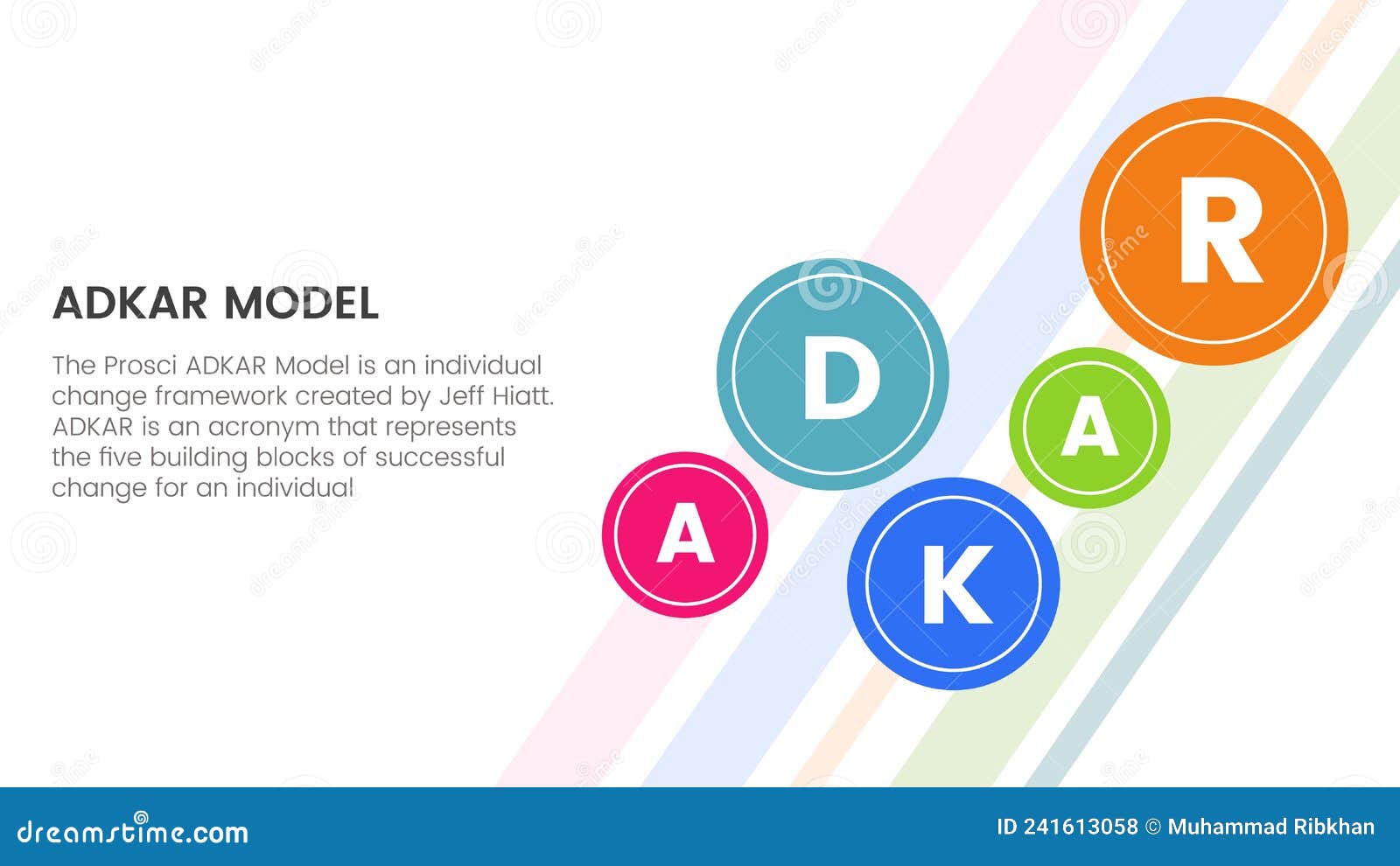 ADKAR MODEL

The Prosci ADKAR Model is an individual change framework created by Jeff Hiatt. ADKAR is an acronym that represents the five building blocks of successful change for an individual

A
D
K
A
R

dreamstime.com
ID 241613058 © Muhammad Ribkhan