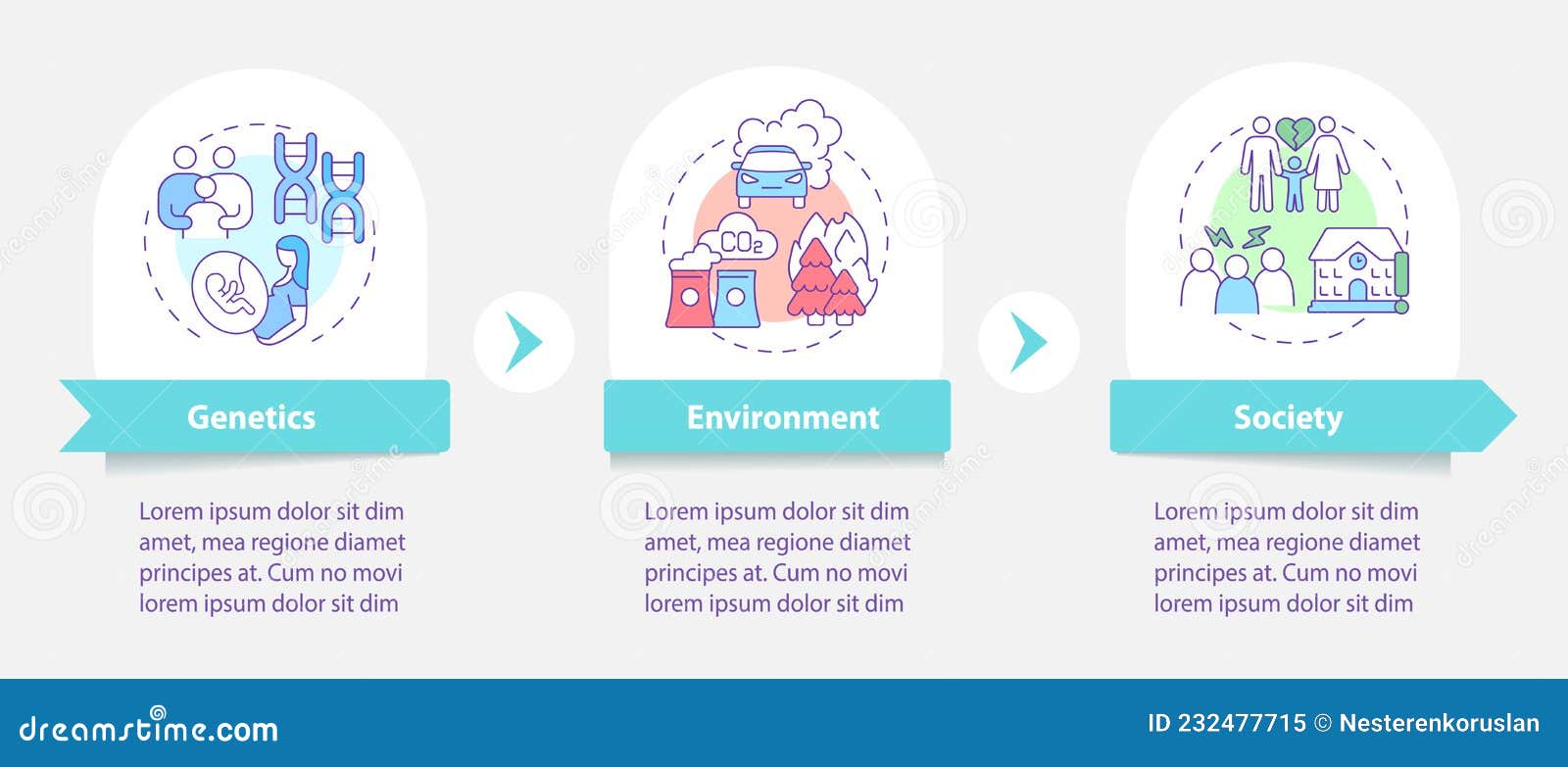 $CO_2$

Genetics

Lorem ipsum dolor sit dim amet, mea regione diamet principes at. Cum no movi lorem ipsum dolor sit dim

Environment

Lorem ipsum dolor sit dim amet, mea regione diamet principes at. Cum no movi lorem ipsum dolor sit dim

Society

Lorem ipsum dolor sit dim amet, mea regione diamet principes at. Cum no movi lorem ipsum dolor sit dim

dreamstime.com

ID 232477715 © Nesterenkoruslan