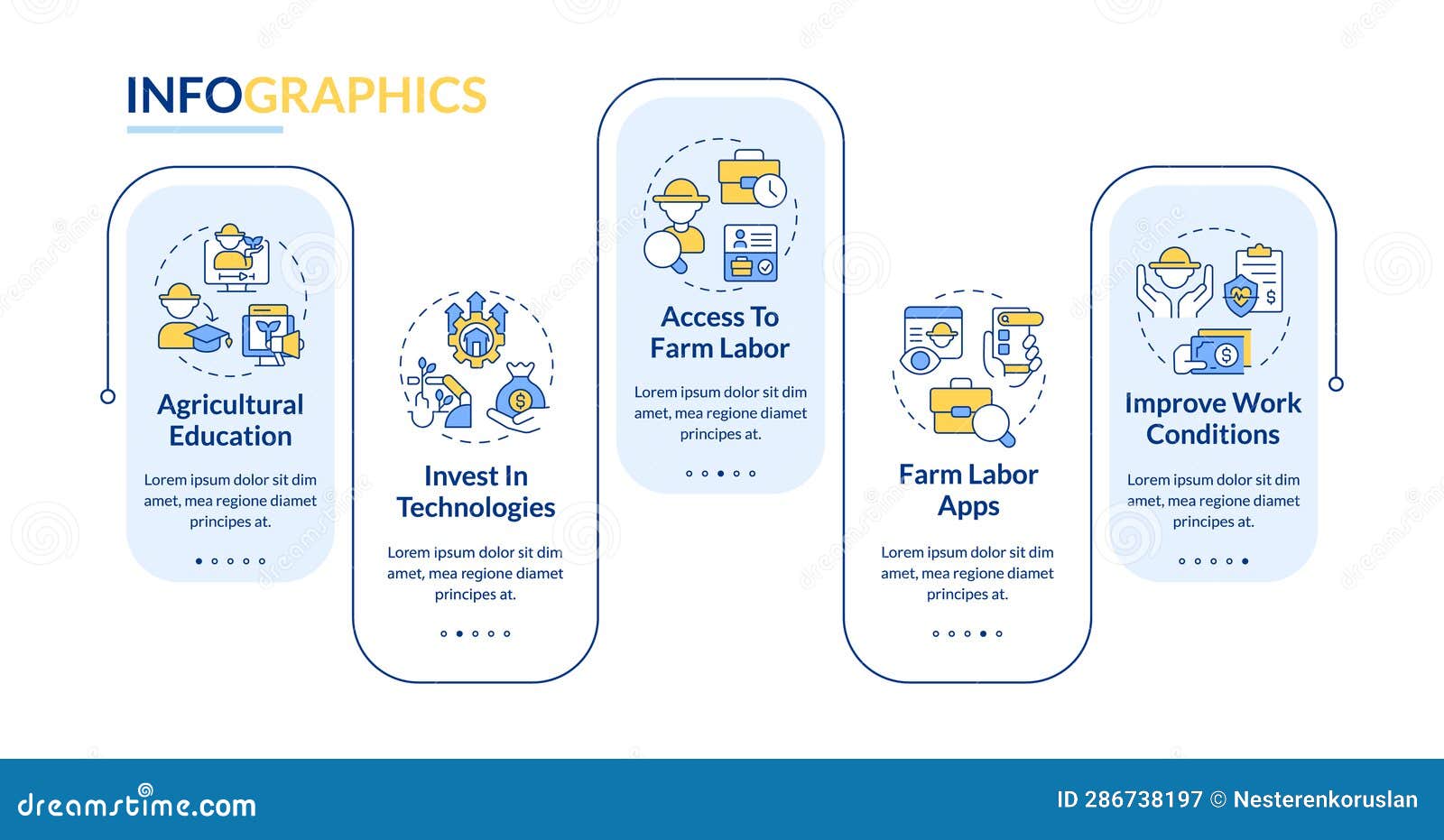 INFOGRAPHICS

Agricultural Education

Lorem ipsum dolor sit dim amet, mea regione diamet principes at.

Invest In Technologies

Lorem ipsum dolor sit dim amet, mea regione diamet principes at.

Access To Farm Labor

Lorem ipsum dolor sit dim amet, mea regione diamet principes at.

Farm Labor Apps

Lorem ipsum dolor sit dim amet, mea regione diamet principes at.

Improve Work Conditions

Lorem ipsum dolor sit dim amet, mea regione diamet principes at.

dreamstime.com

ID 286738197 © Nesterenkoruslan