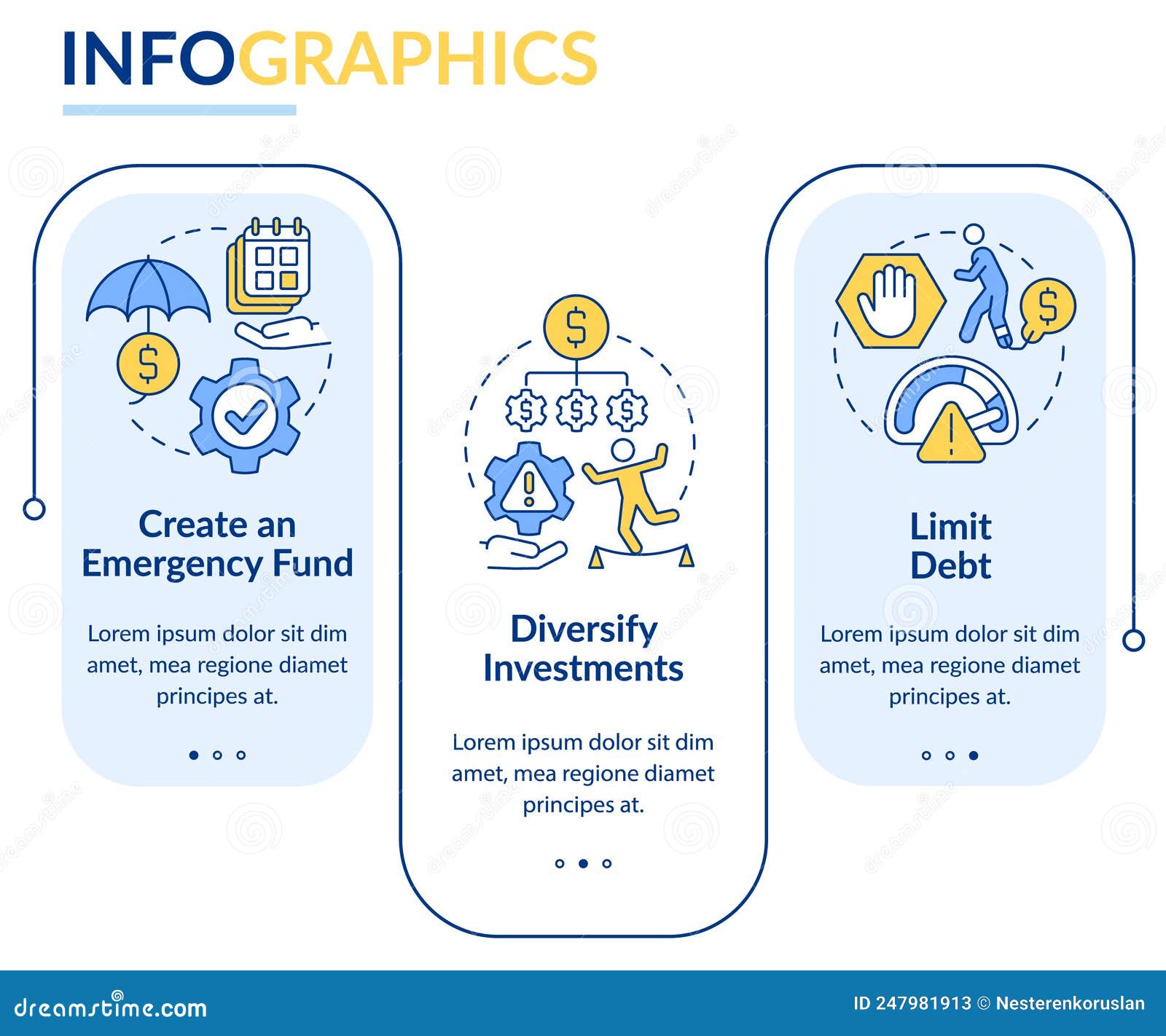 INFOGRAPHICS

Create an Emergency Fund

Lorem ipsum dolor sit dim amet, mea regione diamet principes at.

Diversify Investments

Lorem ipsum dolor sit dim amet, mea regione diamet principes at.

Limit Debt

Lorem ipsum dolor sit dim amet, mea regione diamet principes at.

dreamstime.com

ID 247981913 © Nesterenkoruslan