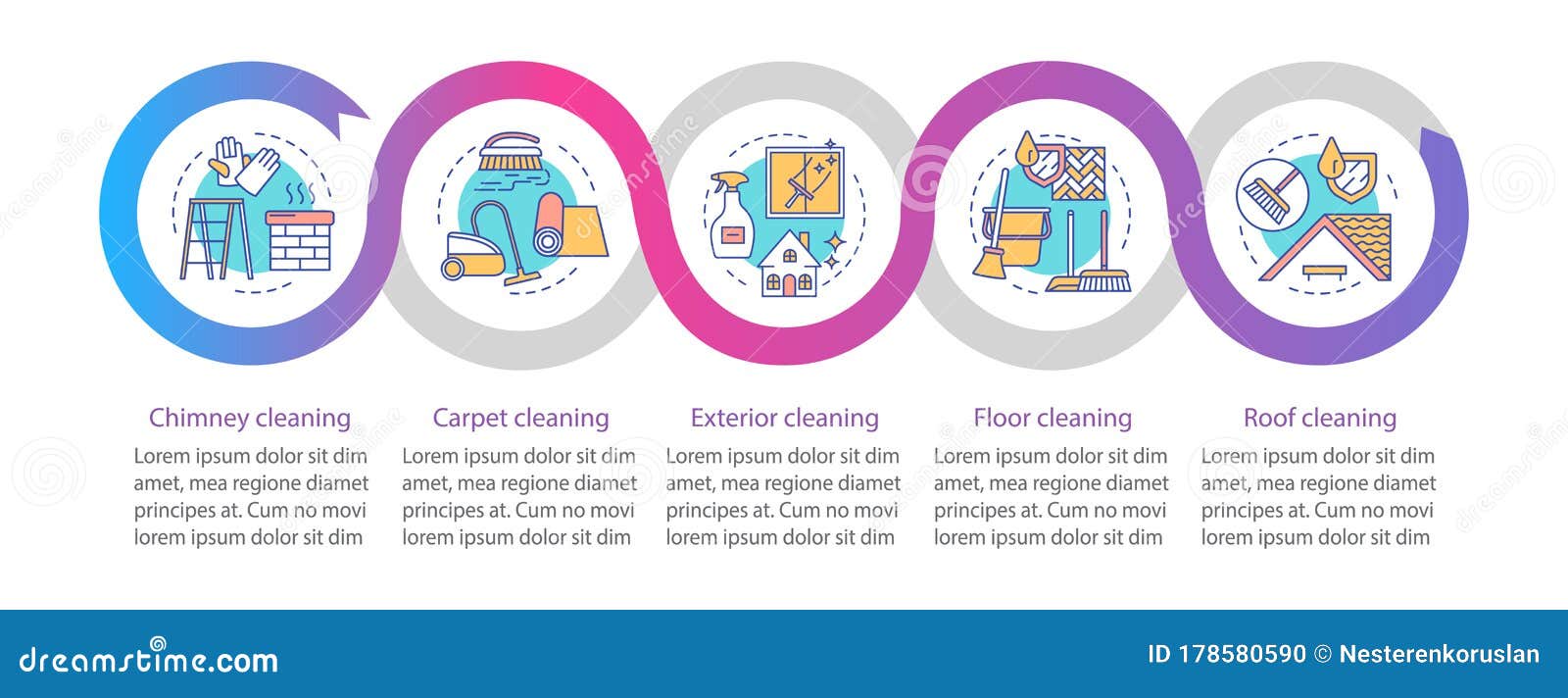 Chimney cleaning
Lorem ipsum dolor sit dim amet, mea regione diamet principes at. Cum no movi lorem ipsum dolor sit dim

Carpet cleaning
Lorem ipsum dolor sit dim amet, mea regione diamet principes at. Cum no movi lorem ipsum dolor sit dim

Exterior cleaning
Lorem ipsum dolor sit dim amet, mea regione diamet principes at. Cum no movi lorem ipsum dolor sit dim

Floor cleaning
Lorem ipsum dolor sit dim amet, mea regione diamet principes at. Cum no movi lorem ipsum dolor sit dim

Roof cleaning
Lorem ipsum dolor sit dim amet, mea regione diamet principes at. Cum no movi lorem ipsum dolor sit dim

dreamstime.com

ID 178580590 © Nesterenkoruslan