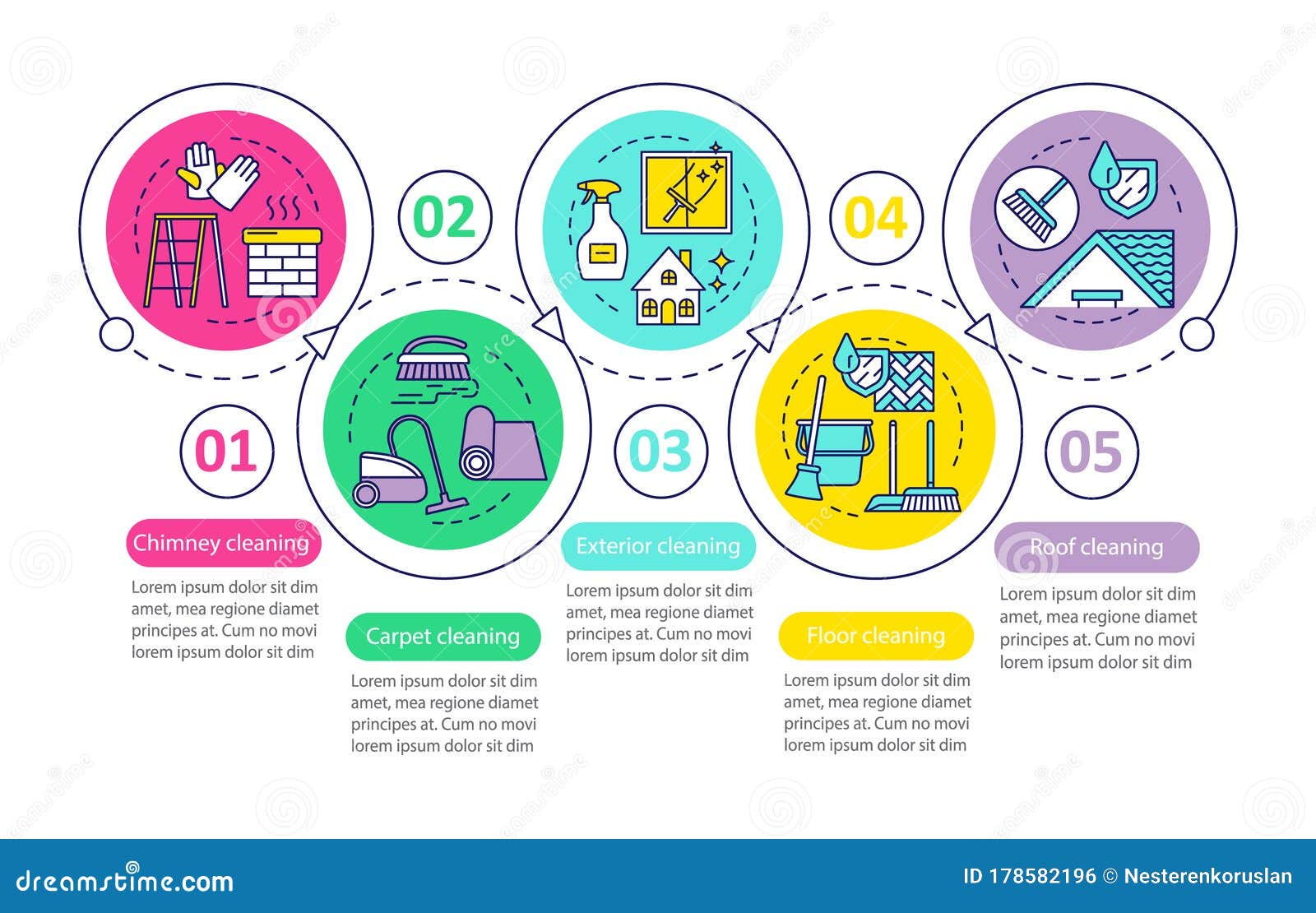 01

Chimney cleaning

Lorem ipsum dolor sit dim amet, mea regione diamet principes at. Cum no movi lorem ipsum dolor sit dim

02

Carpet cleaning

Lorem ipsum dolor sit dim amet, mea regione diamet principes at. Cum no movi lorem ipsum dolor sit dim

03

Exterior cleaning

Lorem ipsum dolor sit dim amet, mea regione diamet principes at. Cum no movi lorem ipsum dolor sit dim

04

Floor cleaning

Lorem ipsum dolor sit dim amet, mea regione diamet principes at. Cum no movi lorem ipsum dolor sit dim

05

Roof cleaning

Lorem ipsum dolor sit dim amet, mea regione diamet principes at. Cum no movi lorem ipsum dolor sit dim

dreamstime.com

ID 178582196 © Nesterenkoruslan