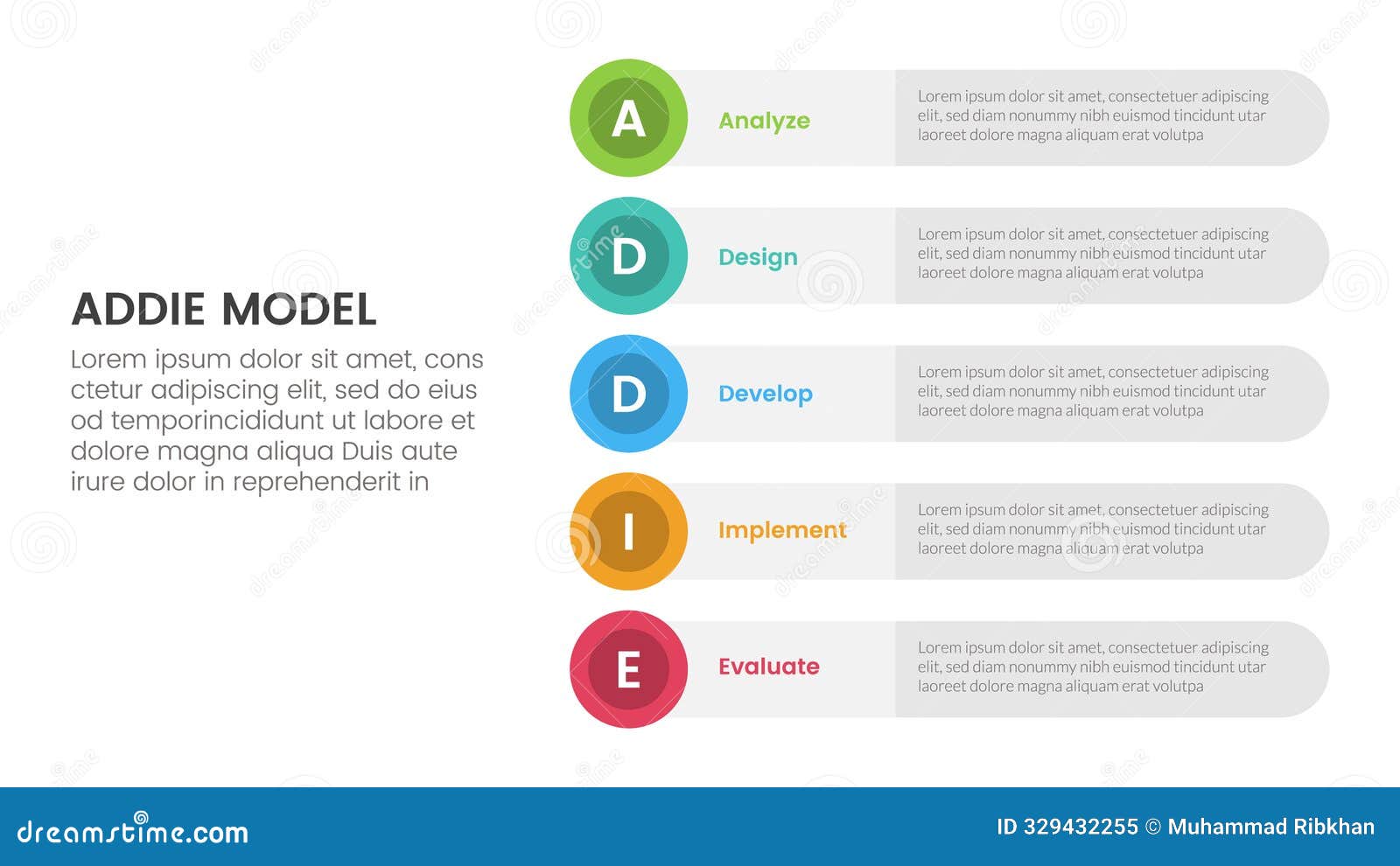 ADDIE MODEL

Lorem ipsum dolor sit amet, cons ctetur adipiscing elit, sed do eius od temporincididunt ut labore et dolore magna aliqua Duis aute irure dolor in reprehenderit in

A Analyze
Lorem ipsum dolor sit amet, consectetuer adipiscing elit, sed diam nonummy nibh euismod tincidunt utar laoreet dolore magna aliquam erat volutpa

D Design
Lorem ipsum dolor sit amet, consectetuer adipiscing elit, sed diam nonummy nibh euismod tincidunt utar laoreet dolore magna aliquam erat volutpa

D Develop
Lorem ipsum dolor sit amet, consectetuer adipiscing elit, sed diam nonummy nibh euismod tincidunt utar laoreet dolore magna aliquam erat volutpa

I Implement
Lorem ipsum dolor sit amet, consectetuer adipiscing elit, sed diam nonummy nibh euismod tincidunt utar laoreet dolore magna aliquam erat volutpa

E Evaluate
Lorem ipsum dolor sit amet, consectetuer adipiscing elit, sed diam nonummy nibh euismod tincidunt utar laoreet dolore magna aliquam erat volutpa

dreamstime.com

ID 329432255 © Muhammad Ribkhan