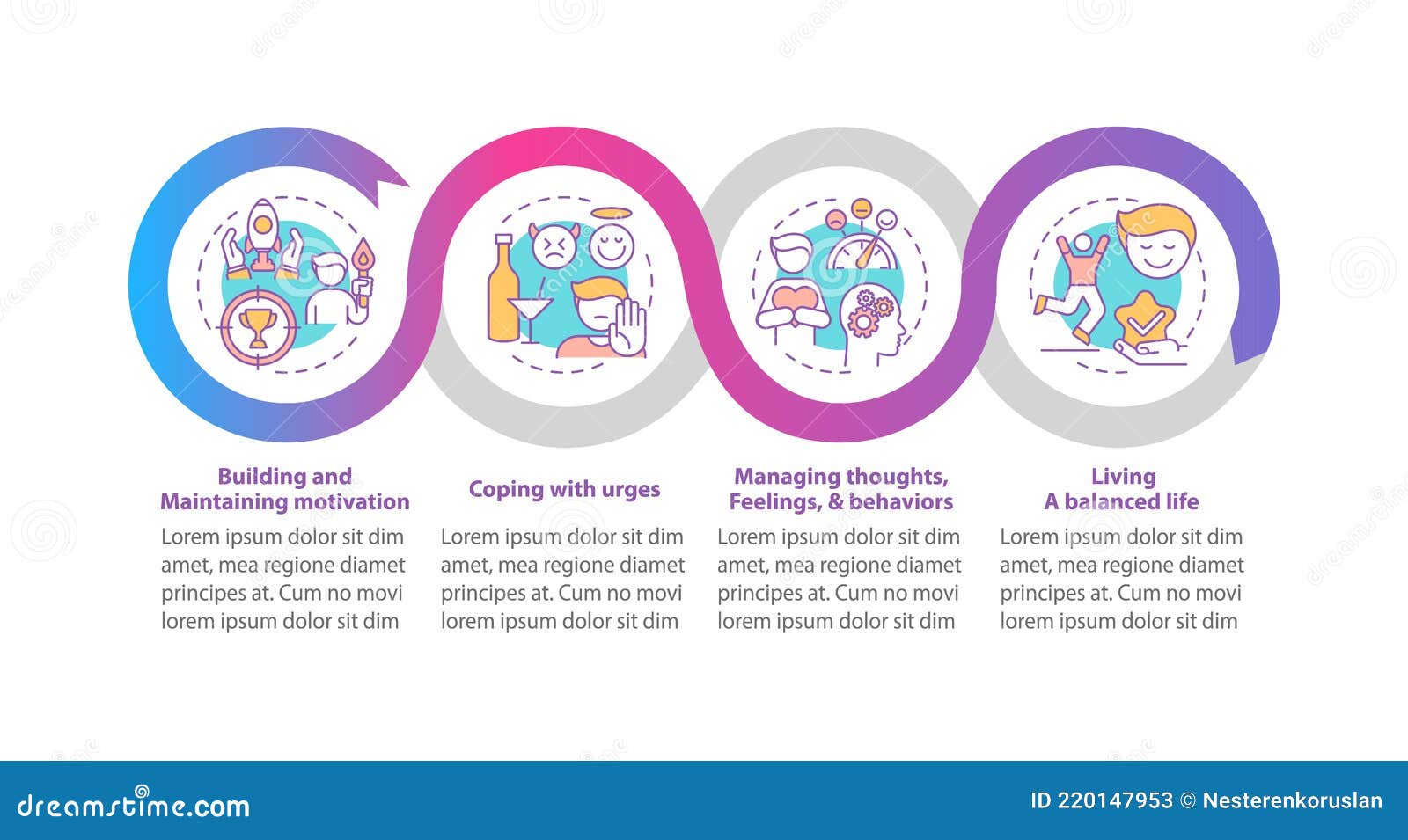 Building and Maintaining motivation

Lorem ipsum dolor sit dim amet, mea regione diamet principes at. Cum no movi lorem ipsum dolor sit dim

Coping with urges

Lorem ipsum dolor sit dim amet, mea regione diamet principes at. Cum no movi lorem ipsum dolor sit dim

Managing thoughts, Feelings, & behaviors

Lorem ipsum dolor sit dim amet, mea regione diamet principes at. Cum no movi lorem ipsum dolor sit dim

Living A balanced life

Lorem ipsum dolor sit dim amet, mea regione diamet principes at. Cum no movi lorem ipsum dolor sit dim

dreamstime.com

ID 220147953 © Nesterenkoruslan