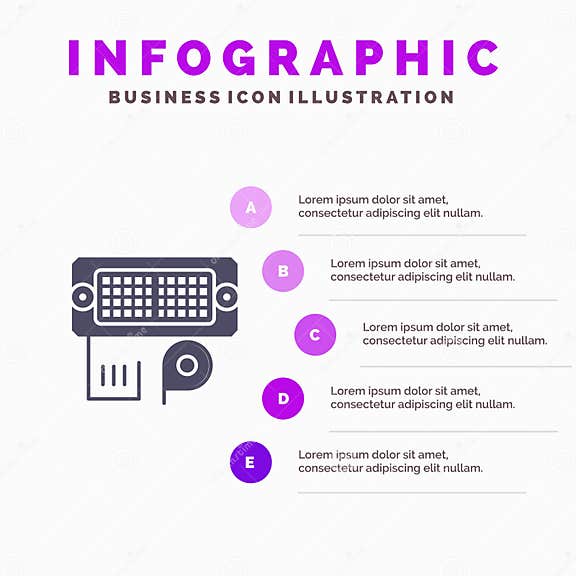 INFOGRAPHIC
BUSINESS ICON ILLUSTRATION

A
Lorem ipsum dolor sit amet, consectetur adipiscing elit nullam.

B
Lorem ipsum dolor sit amet, consectetur adipiscing elit nullam.

C
Lorem ipsum dolor sit amet, consectetur adipiscing elit nullam.

D
Lorem ipsum dolor sit amet, consectetur adipiscing elit nullam.

E
Lorem ipsum dolor sit amet, consectetur adipiscing elit nullam.