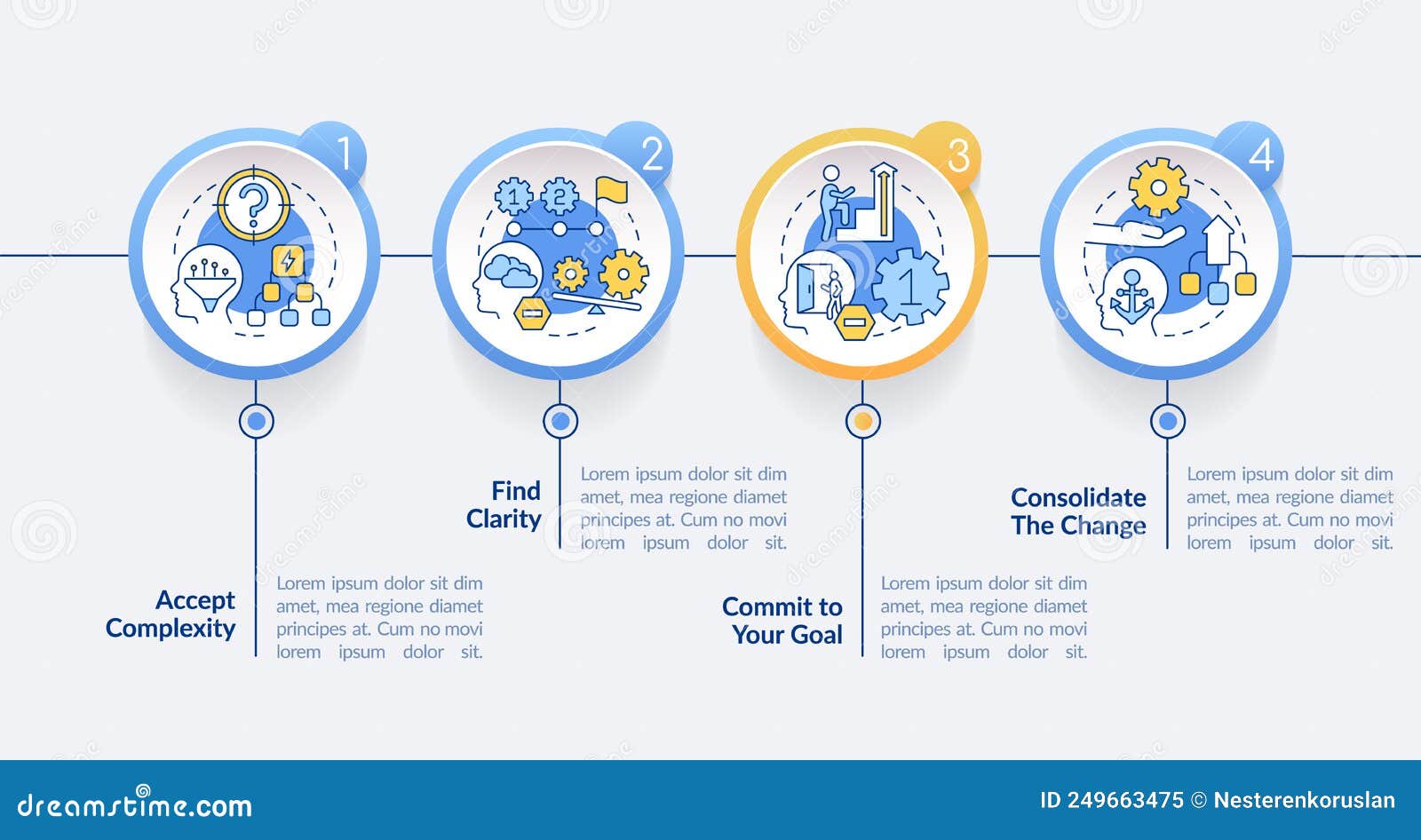 1

2

3

4

Accept Complexity

Lorem ipsum dolor sit dim amet, mea regione diamet principes at. Cum no movi lorem ipsum dolor sit.

Find Clarity

Lorem ipsum dolor sit dim amet, mea regione diamet principes at. Cum no movi lorem ipsum dolor sit.

Commit to Your Goal

Lorem ipsum dolor sit dim amet, mea regione diamet principes at. Cum no movi lorem ipsum dolor sit.

Consolidate The Change

Lorem ipsum dolor sit dim amet, mea regione diamet principes at. Cum no movi lorem ipsum dolor sit.

dreamstime.com

ID 249663475 © Nesterenkoruslan