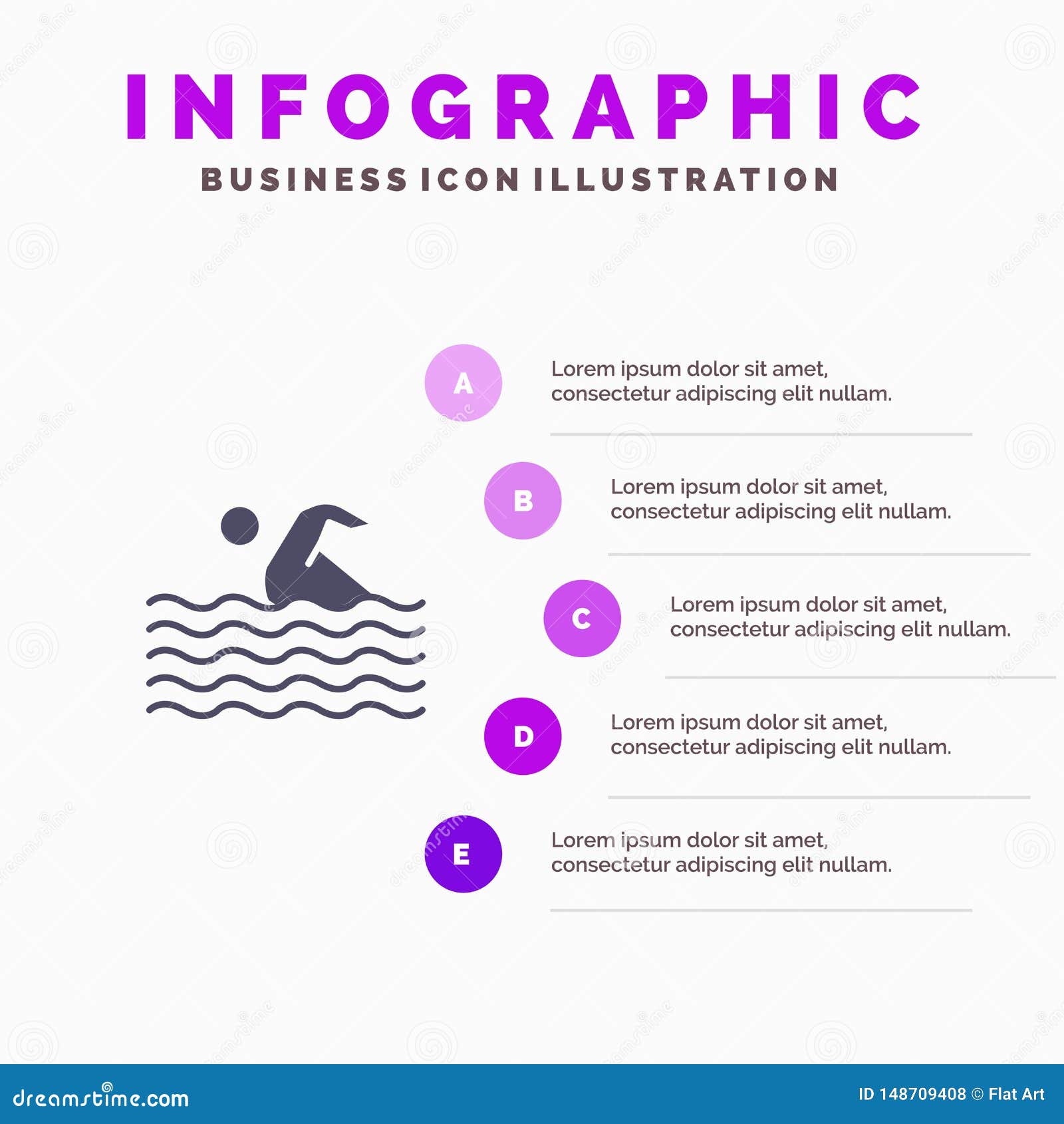 INFOGRAPHIC
BUSINESS ICON ILLUSTRATION

A
Lorem ipsum dolor sit amet, consectetur adipiscing elit nullam.

B
Lorem ipsum dolor sit amet, consectetur adipiscing elit nullam.

C
Lorem ipsum dolor sit amet, consectetur adipiscing elit nullam.

D
Lorem ipsum dolor sit amet, consectetur adipiscing elit nullam.

E
Lorem ipsum dolor sit amet, consectetur adipiscing elit nullam.

dreamstime.com
ID 148709408 © Flat Art