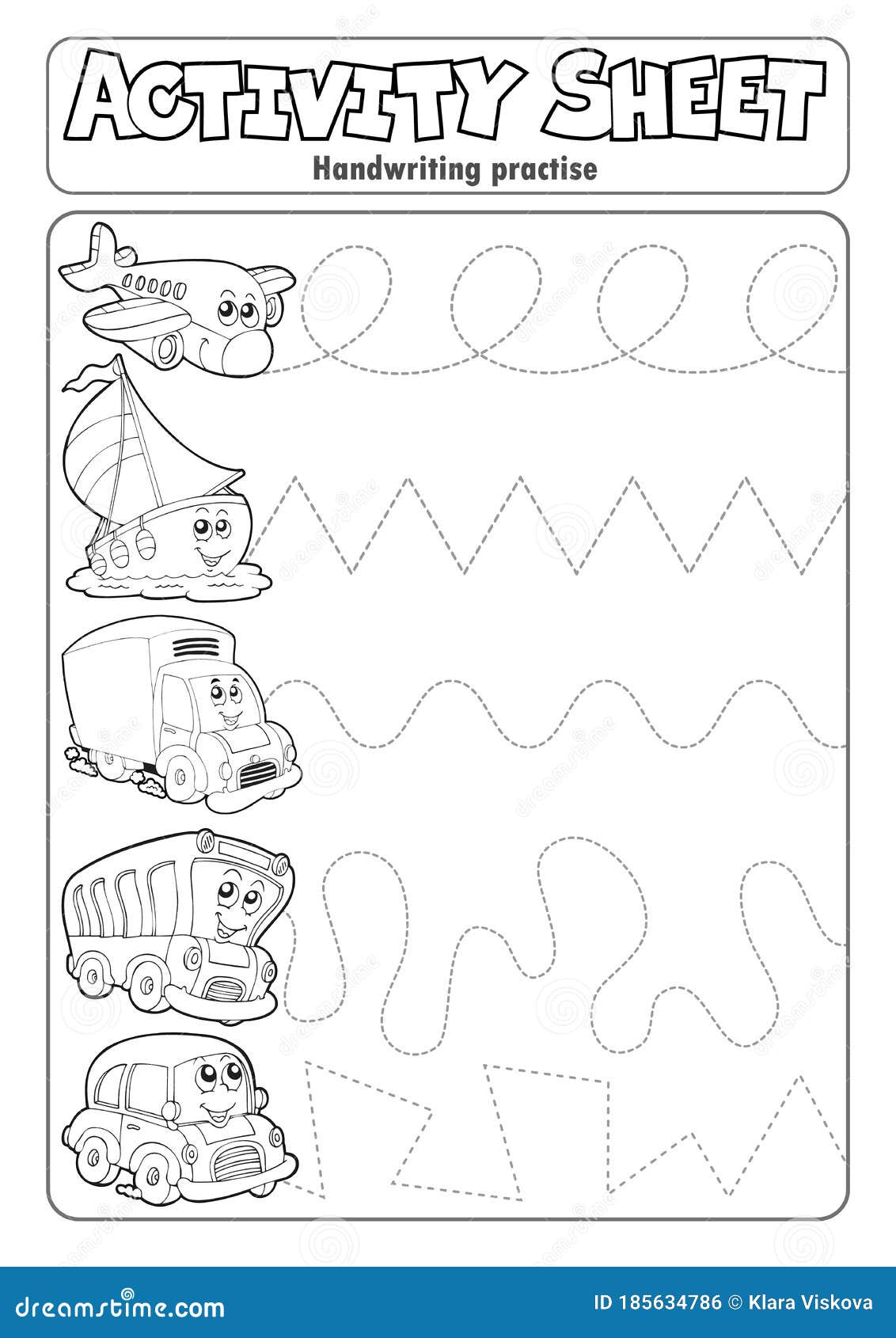 ACTIVITY SHEET
Handwriting practise

dreamstime.com
ID 185634786 © Klara Viskova