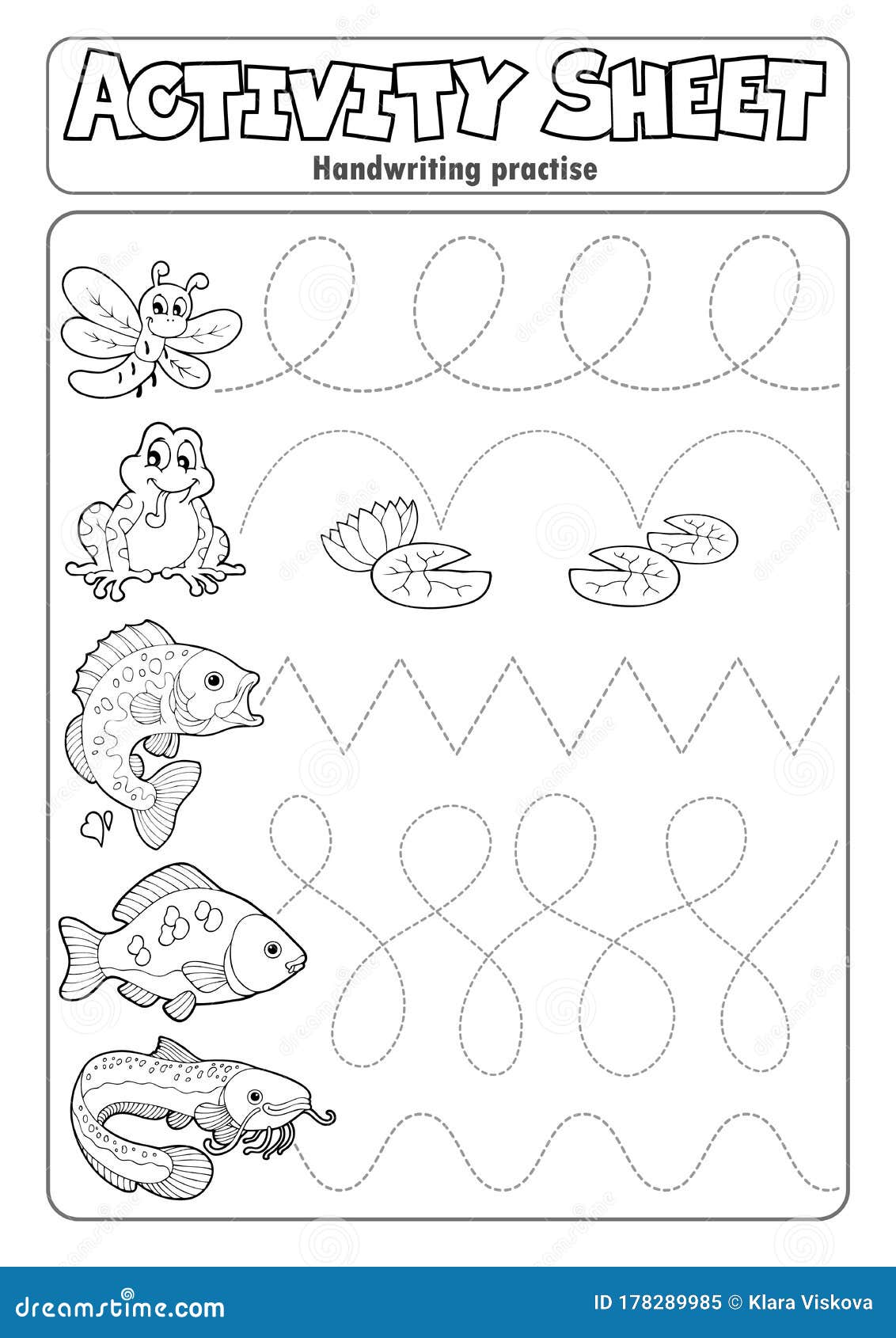 ACTIVITY SHEET
Handwriting practise

dreamstime.com
ID 178289985 © Klara Viskova