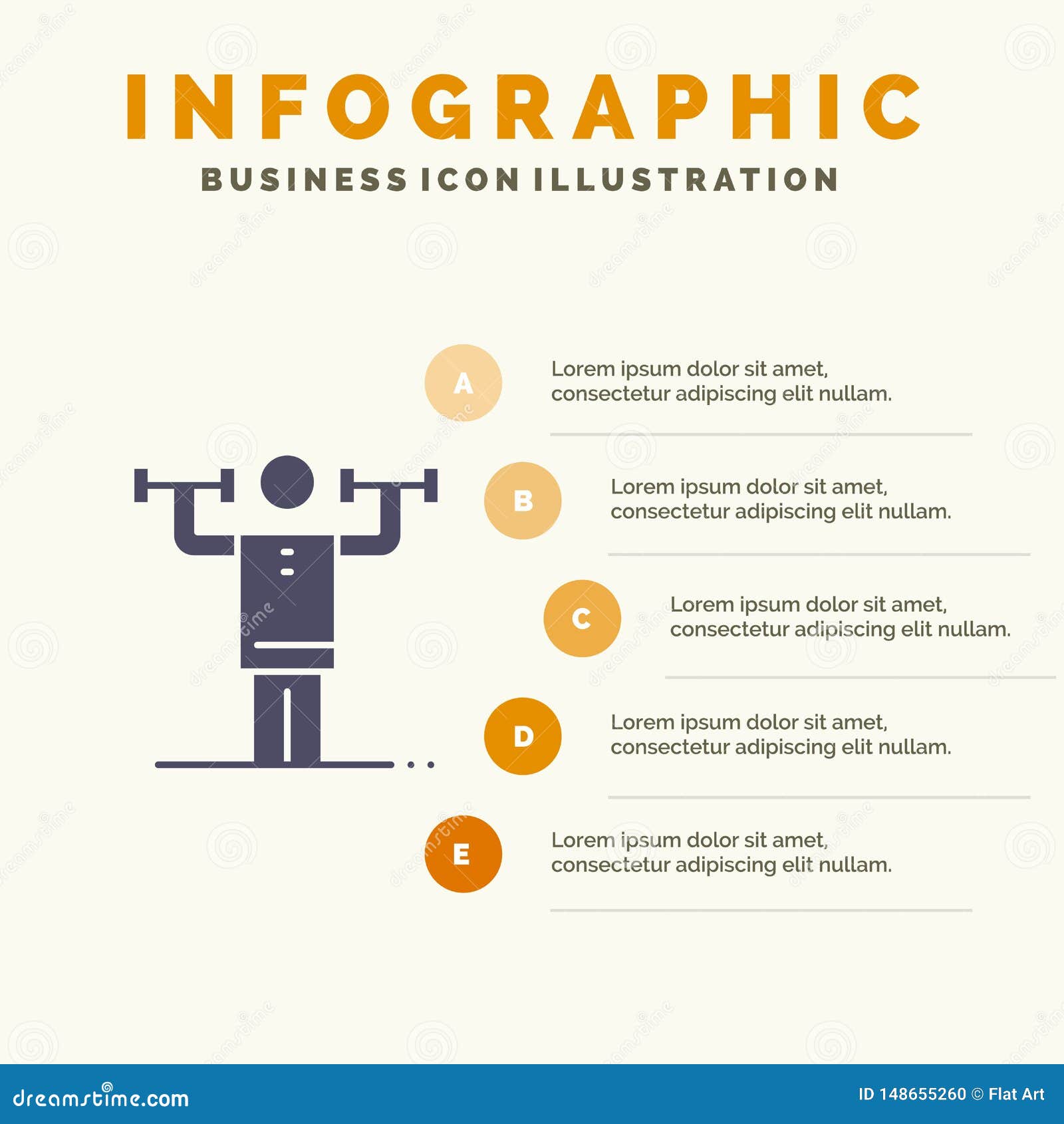 INFOGRAPHIC

BUSINESS ICON ILLUSTRATION

A

Lorem ipsum dolor sit amet, consectetur adipiscing elit nullam.

B

Lorem ipsum dolor sit amet, consectetur adipiscing elit nullam.

C

Lorem ipsum dolor sit amet, consectetur adipiscing elit nullam.

D

Lorem ipsum dolor sit amet, consectetur adipiscing elit nullam.

E

Lorem ipsum dolor sit amet, consectetur adipiscing elit nullam.

dreamstime.com

ID 148655260 © Flat Art