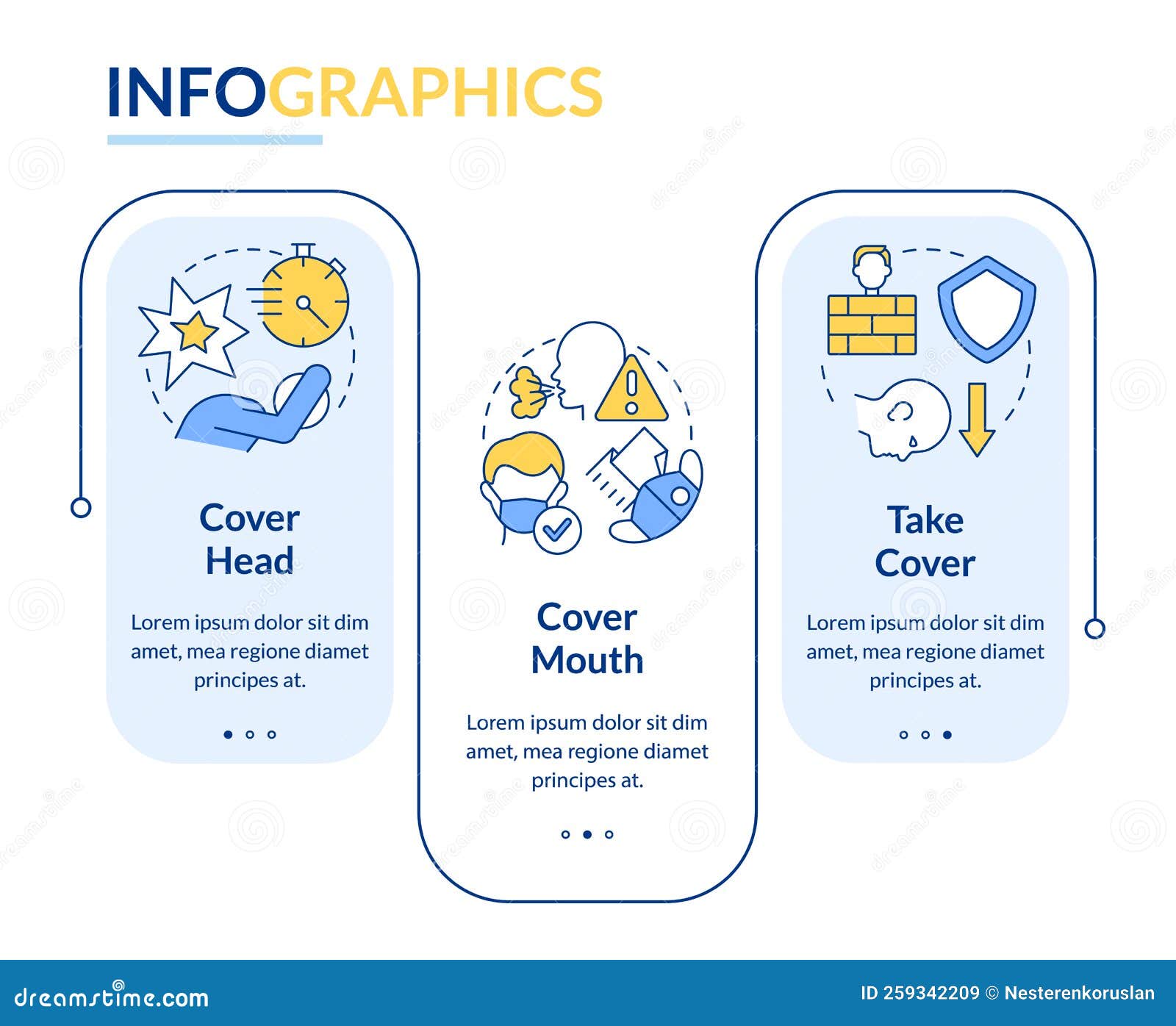 INFOGRAPHICS

Cover Head

Lorem ipsum dolor sit dim amet, mea regione diamet principes at.

Cover Mouth

Lorem ipsum dolor sit dim amet, mea regione diamet principes at.

Take Cover

Lorem ipsum dolor sit dim amet, mea regione diamet principes at.

dreamstime.com

ID 259342209 © Nesterenkoruslan