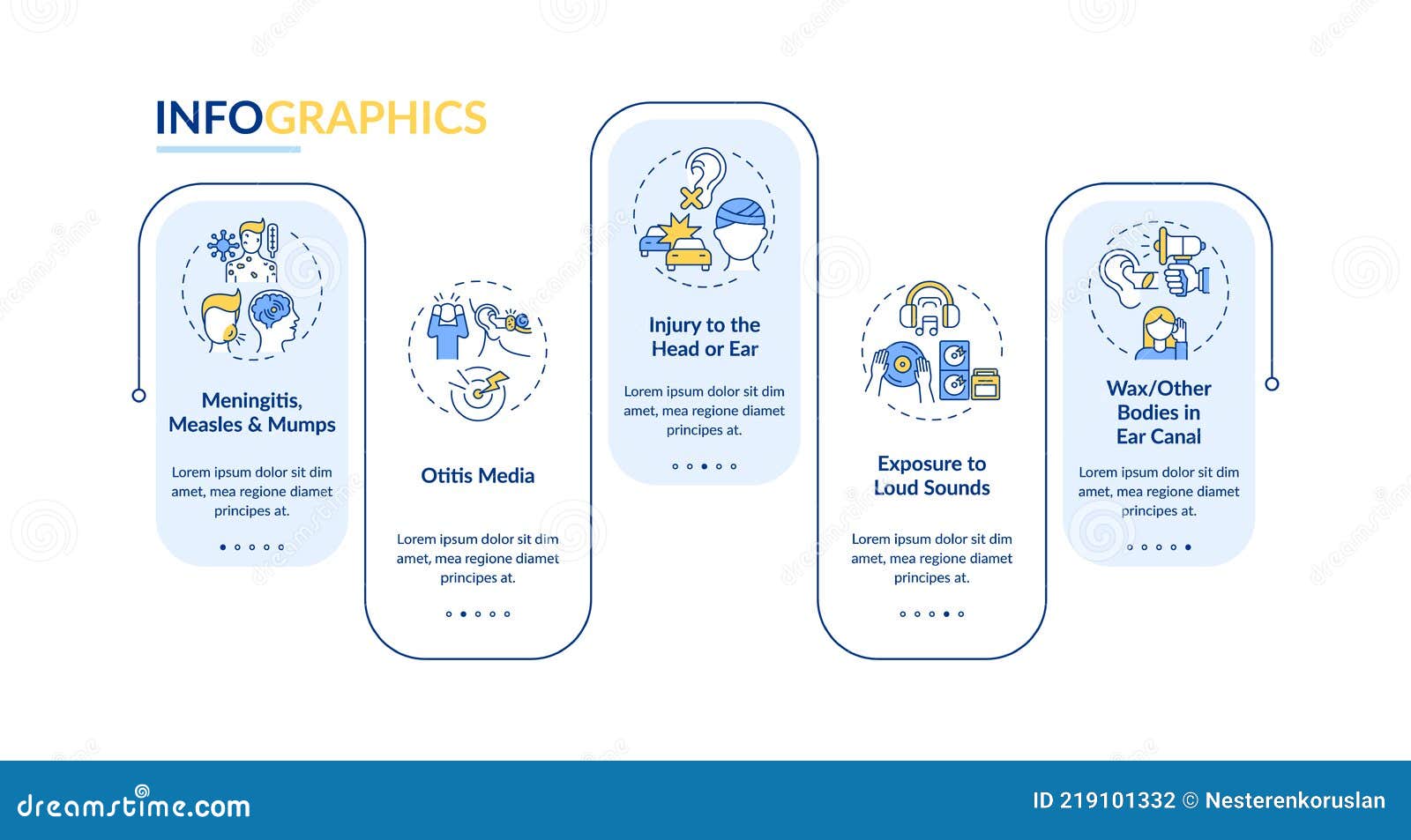 INFOGRAPHICS

Meningitis, Measles & Mumps

Lorem ipsum dolor sit dim amet, mea regione diamet principes at.

Otitis Media

Lorem ipsum dolor sit dim amet, mea regione diamet principes at.

Injury to the Head or Ear

Lorem ipsum dolor sit dim amet, mea regione diamet principes at.

Exposure to Loud Sounds

Lorem ipsum dolor sit dim amet, mea regione diamet principes at.

Wax/Other Bodies in Ear Canal

Lorem ipsum dolor sit dim amet, mea regione diamet principes at.

dreamstime.com

ID 219101332 © Nesterenkoruslan