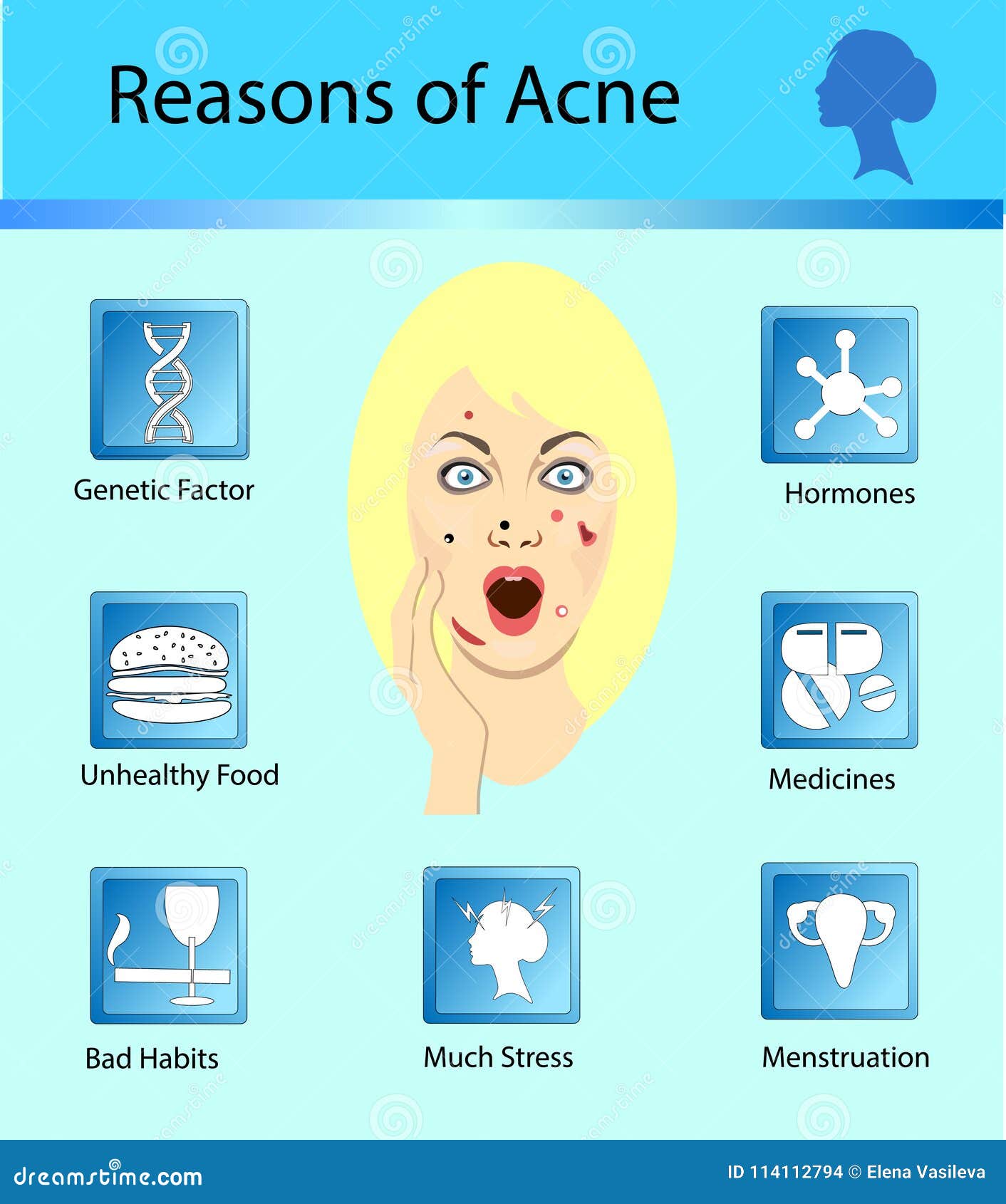 Reasons of Acne

Genetic Factor

Hormones

Unhealthy Food

Medicines

Bad Habits

Much Stress

Menstruation

dreamstime.com

ID 114112794 © Elena Vasileva