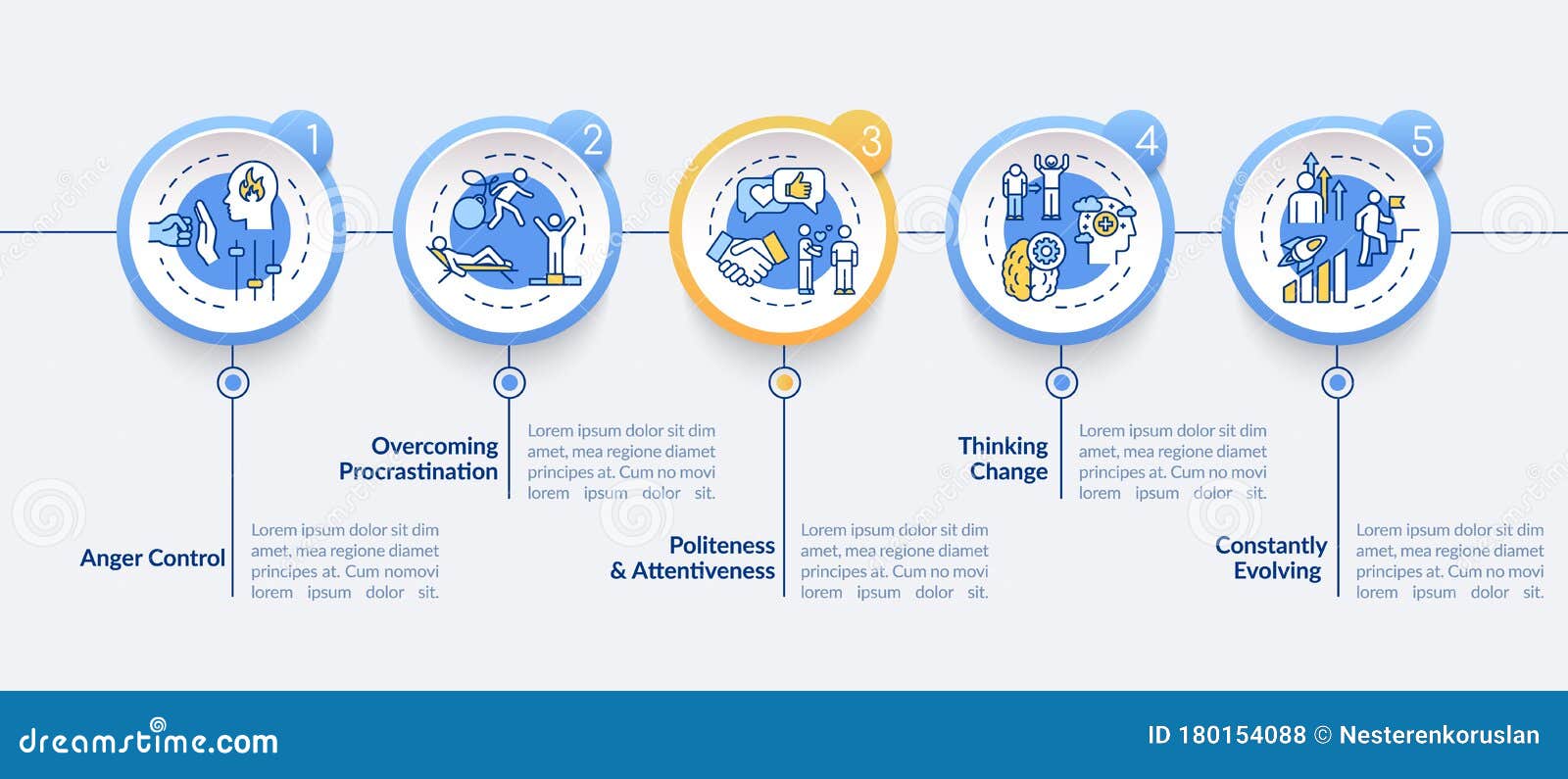 1

2

3

4

5

Anger Control

Lorem ipsum dolor sit dim amet, mea regione diamet principes at. Cum nomovi lorem ipsum dolor sit.

Overcoming Procrastination

Lorem ipsum dolor sit dim amet, mea regione diamet principes at. Cum no movi lorem ipsum dolor sit.

Politeness & Attentiveness

Lorem ipsum dolor sit dim amet, mea regione diamet principes at. Cum no movi lorem ipsum dolor sit.

Thinking Change

Lorem ipsum dolor sit dim amet, mea regione diamet principes at. Cum no movi lorem ipsum dolor sit.

Constantly Evolving

Lorem ipsum dolor sit dim amet, mea regione diamet principes at. Cum no movi lorem ipsum dolor sit.

dreamstime.com

ID 180154088 © Nesterenkoruslan