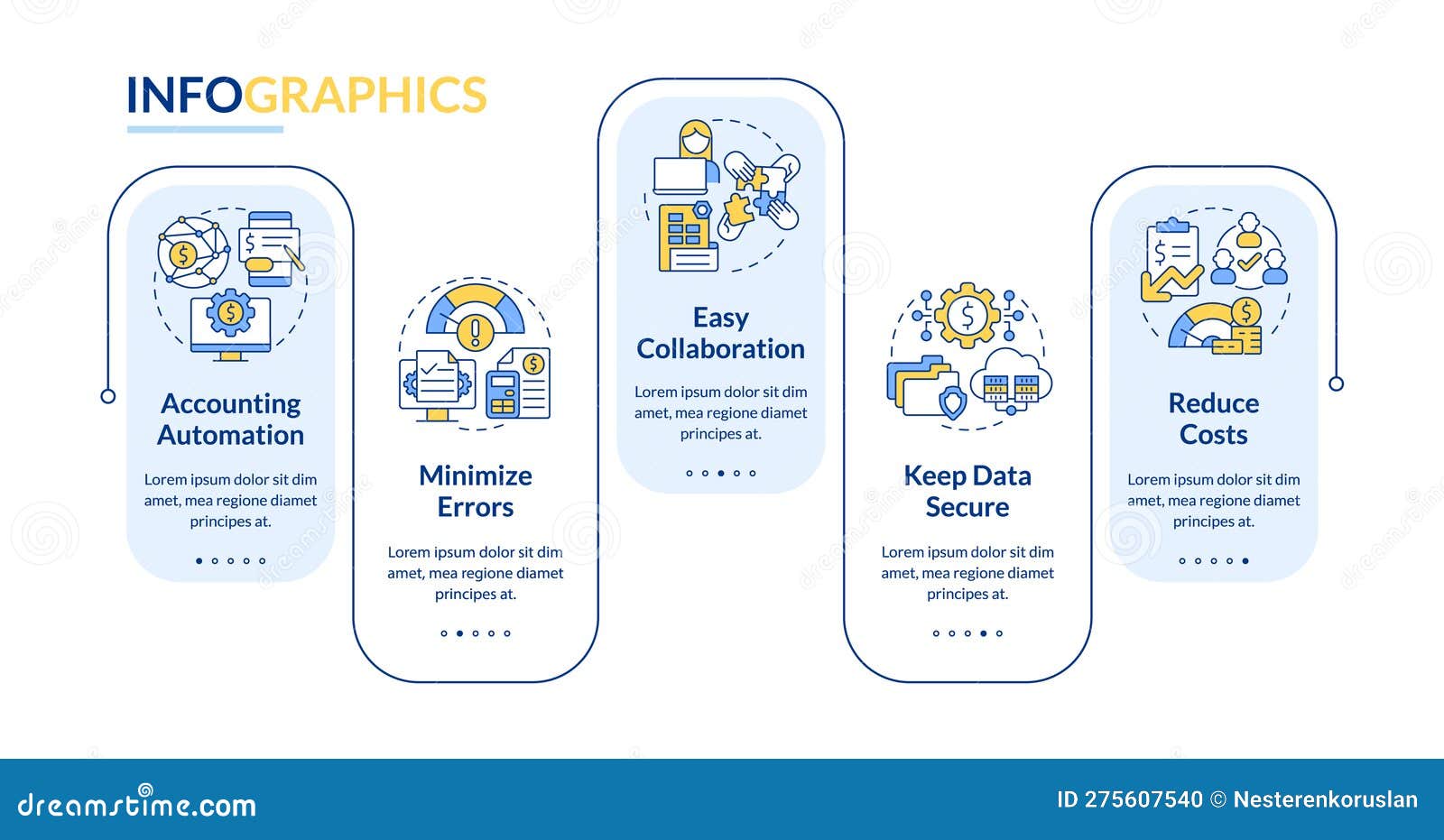 INFOGRAPHICS

Accounting Automation

Lorem ipsum dolor sit dim amet, mea regione diamet principes at.

Minimize Errors

Lorem ipsum dolor sit dim amet, mea regione diamet principes at.

Easy Collaboration

Lorem ipsum dolor sit dim amet, mea regione diamet principes at.

Keep Data Secure

Lorem ipsum dolor sit dim amet, mea regione diamet principes at.

Reduce Costs

Lorem ipsum dolor sit dim amet, mea regione diamet principes at.

dreamstime.com

ID 275607540 © Nesterenkoruslan