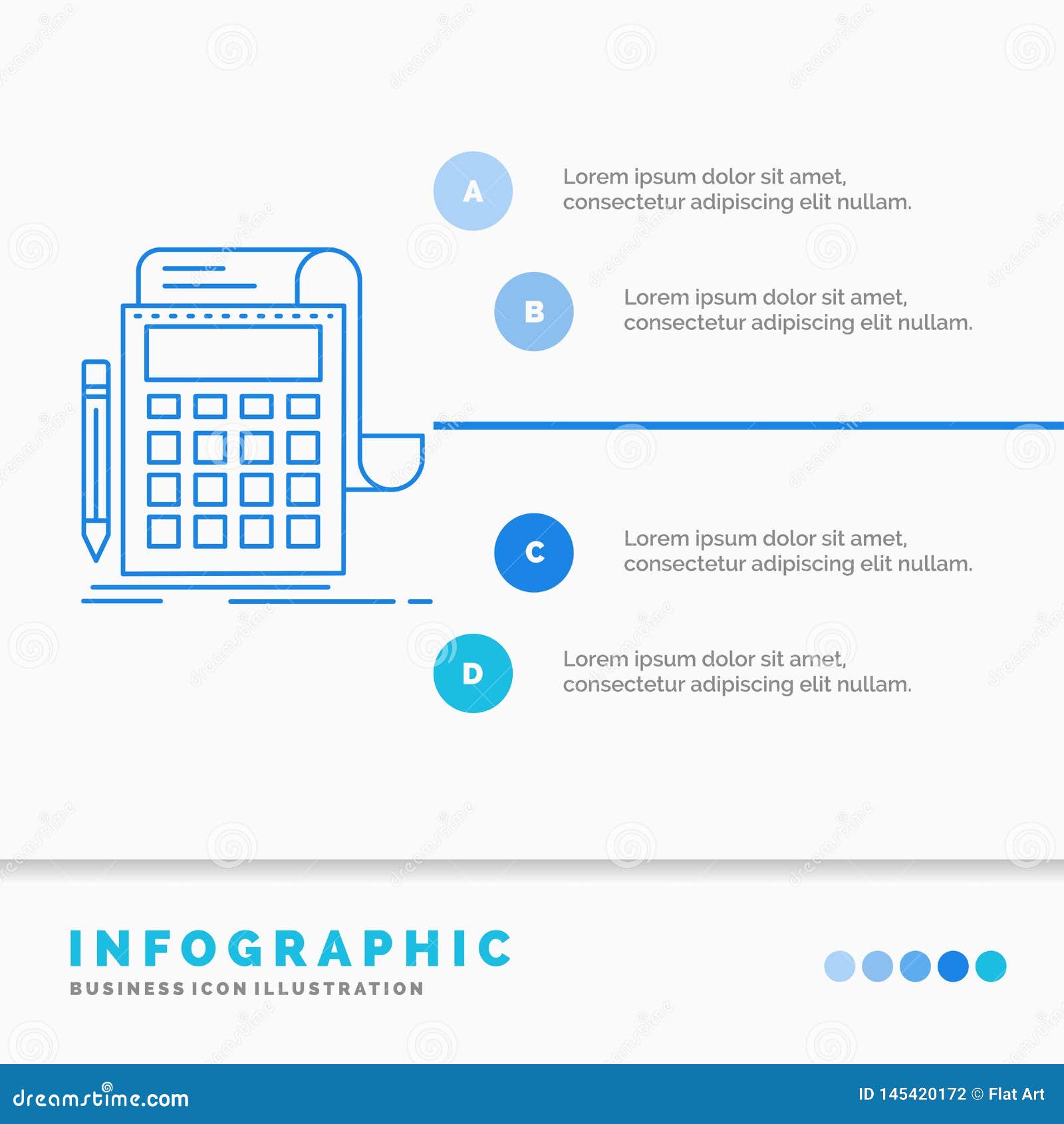 A

Lorem ipsum dolor sit amet, consectetur adipiscing elit nullam.

B

Lorem ipsum dolor sit amet, consectetur adipiscing elit nullam.

C

Lorem ipsum dolor sit amet, consectetur adipiscing elit nullam.

D

Lorem ipsum dolor sit amet, consectetur adipiscing elit nullam.

INFOGRAPHIC

BUSINESS ICON ILLUSTRATION

dreamstime.com

ID 145420172 © Flat Art