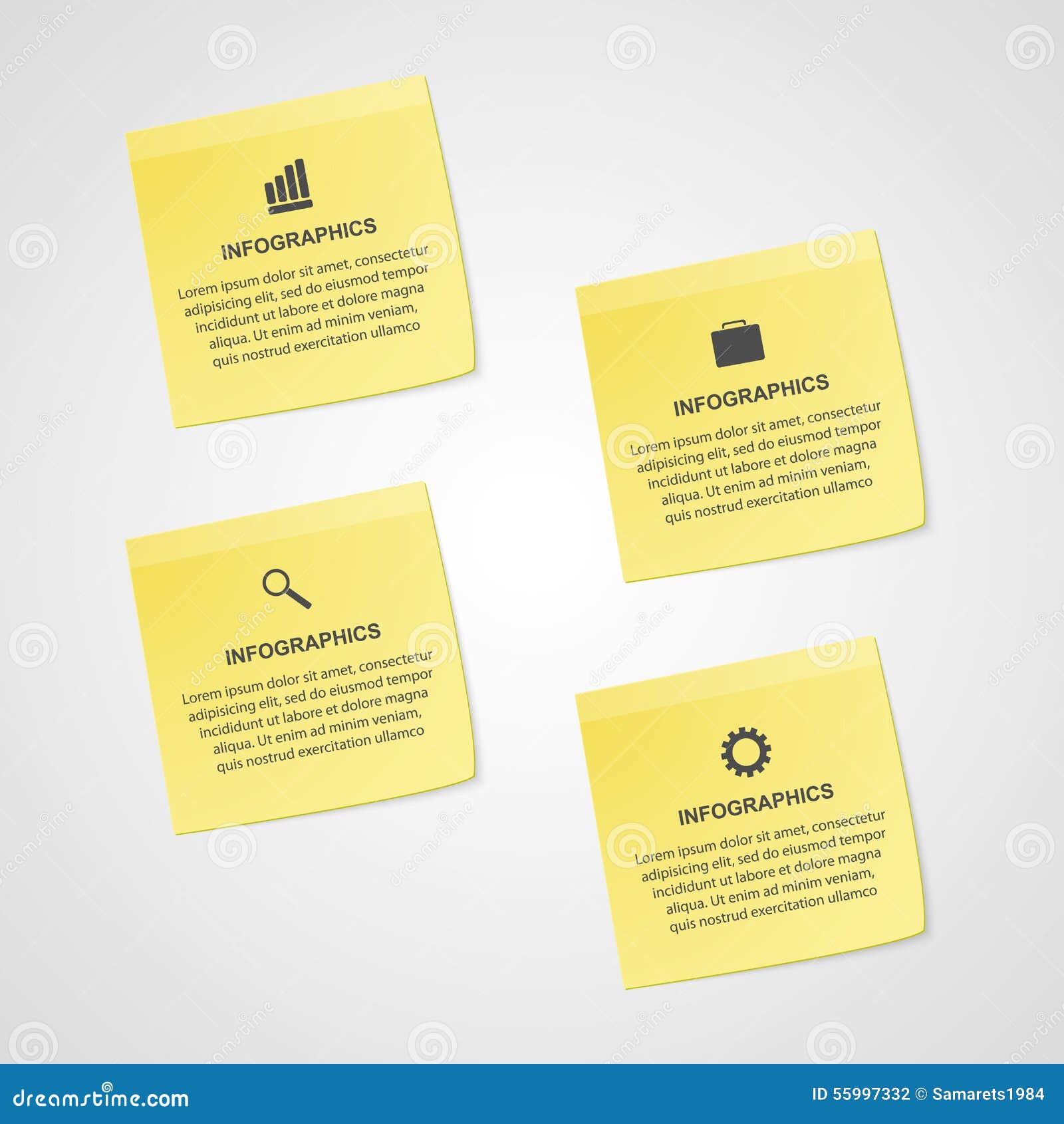 INFOGRAPHICS

Lorem ipsum dolor sit amet, consectetur adipisicing elit, sed do eiusmod tempor incididunt ut labore et dolore magna aliqua. Ut enim ad minim veniam, quis nostrud exercitation ullamco

INFOGRAPHICS

Lorem ipsum dolor sit amet, consectetur adipisicing elit, sed do eiusmod tempor incididunt ut labore et dolore magna aliqua. Ut enim ad minim veniam, quis nostrud exercitation ullamco

INFOGRAPHICS

Lorem ipsum dolor sit amet, consectetur adipisicing elit, sed do eiusmod tempor incididunt ut labore et dolore magna aliqua. Ut enim ad minim veniam, quis nostrud exercitation ullamco

INFOGRAPHICS

Lorem ipsum dolor sit amet, consectetur adipisicing elit, sed do eiusmod tempor incididunt ut labore et dolore magna aliqua. Ut enim ad minim veniam, quis nostrud exercitation ullamco

dreamstime.com

ID 55997332 © Samarets1984