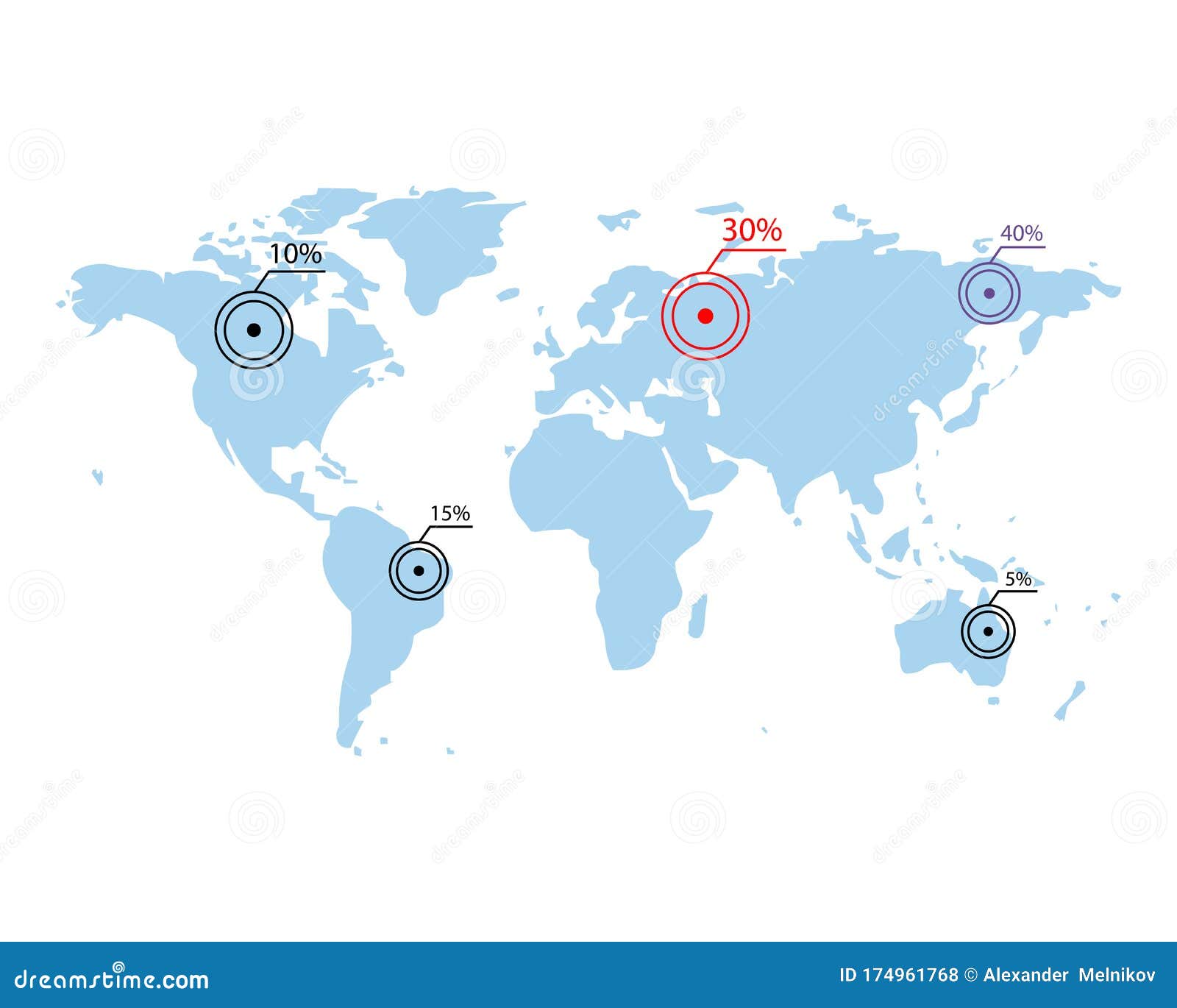 10%

30%

40%

15%

5%

dreamstime.com

ID 174961768 © Alexander Melnikov