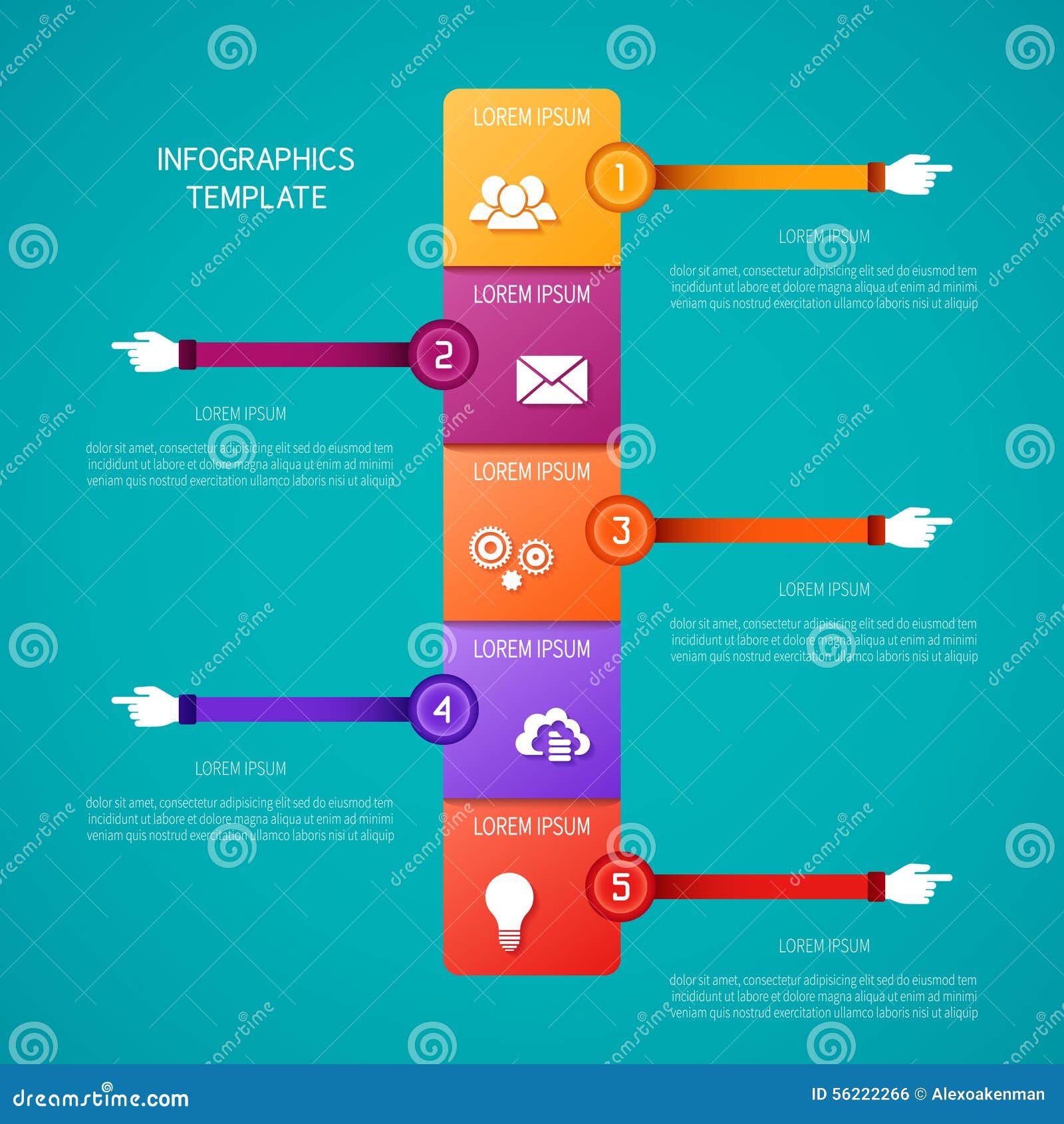 INFOGRAPHICS TEMPLATE

LOREM IPSUM

1

LOREM IPSUM

dolor sit amet, consectetur adipisicing elit sed do eiusmod tem incididunt ut labore et dolore magna aliqua ut enim ad minimi veniam quis nostrud exercitation ullamco laboris nisi ut aliquip

LOREM IPSUM

2

LOREM IPSUM

dolor sit amet, consectetur adipisicing elit sed do eiusmod tem incididunt ut labore et dolore magna aliqua ut enim ad minimi veniam quis nostrud exercitation ullamco laboris nisi ut aliquip

LOREM IPSUM

3

LOREM IPSUM

dolor sit amet, consectetur adipisicing elit sed do eiusmod tem incididunt ut labore et dolore magna aliqua ut enim ad minimi veniam quis nostrud exercitation ullamco laboris nisi ut aliquip

LOREM IPSUM

4

LOREM IPSUM

dolor sit amet, consectetur adipisicing elit sed do eiusmod tem incididunt ut labore et dolore magna aliqua ut enim ad minimi veniam quis nostrud exercitation ullamco laboris nisi ut aliquip

LOREM IPSUM

5

LOREM IPSUM

dolor sit amet, consectetur adipisicing elit sed do eiusmod tem incididunt ut labore et dolore magna aliqua ut enim ad minimi veniam quis nostrud exercitation ullamco laboris nisi ut aliquip

dreamstime.com

ID 56222266 © Alexoakenman