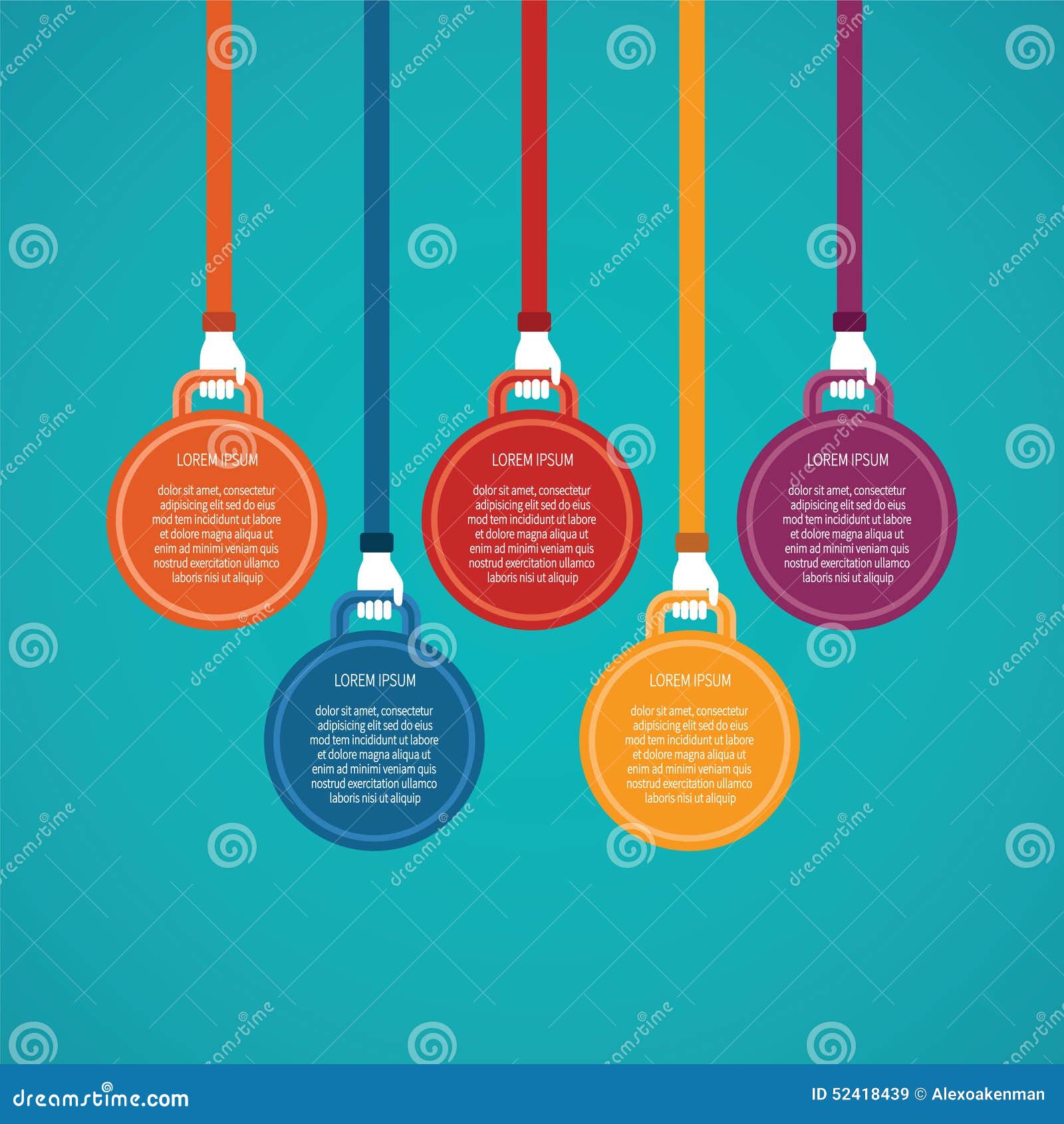 LOREM IPSUM

dolor sit amet, consectetur adipisicing elit sed do eius mod tem incididunt ut labore et dolore magna aliqua ut enim ad minimi veniam quis nostrud exercitation ullamco laboris nisi ut aliquip

LOREM IPSUM

dolor sit amet, consectetur adipisicing elit sed do eius mod tem incididunt ut labore et dolore magna aliqua ut enim ad minimi veniam quis nostrud exercitation ullamco laboris nisi ut aliquip

LOREM IPSUM

dolor sit amet, consectetur adipisicing elit sed do eius mod tem incididunt ut labore et dolore magna aliqua ut enim ad minimi veniam quis nostrud exercitation ullamco laboris nisi ut aliquip

LOREM IPSUM

dolor sit amet, consectetur adipisicing elit sed do eius mod tem incididunt ut labore et dolore magna aliqua ut enim ad minimi veniam quis nostrud exercitation ullamco laboris nisi ut aliquip

LOREM IPSUM

dolor sit amet, consectetur adipisicing elit sed do eius mod tem incididunt ut labore et dolore magna aliqua ut enim ad minimi veniam quis nostrud exercitation ullamco laboris nisi ut aliquip

dreamstime.com

ID 52418439 © Alexoakenman