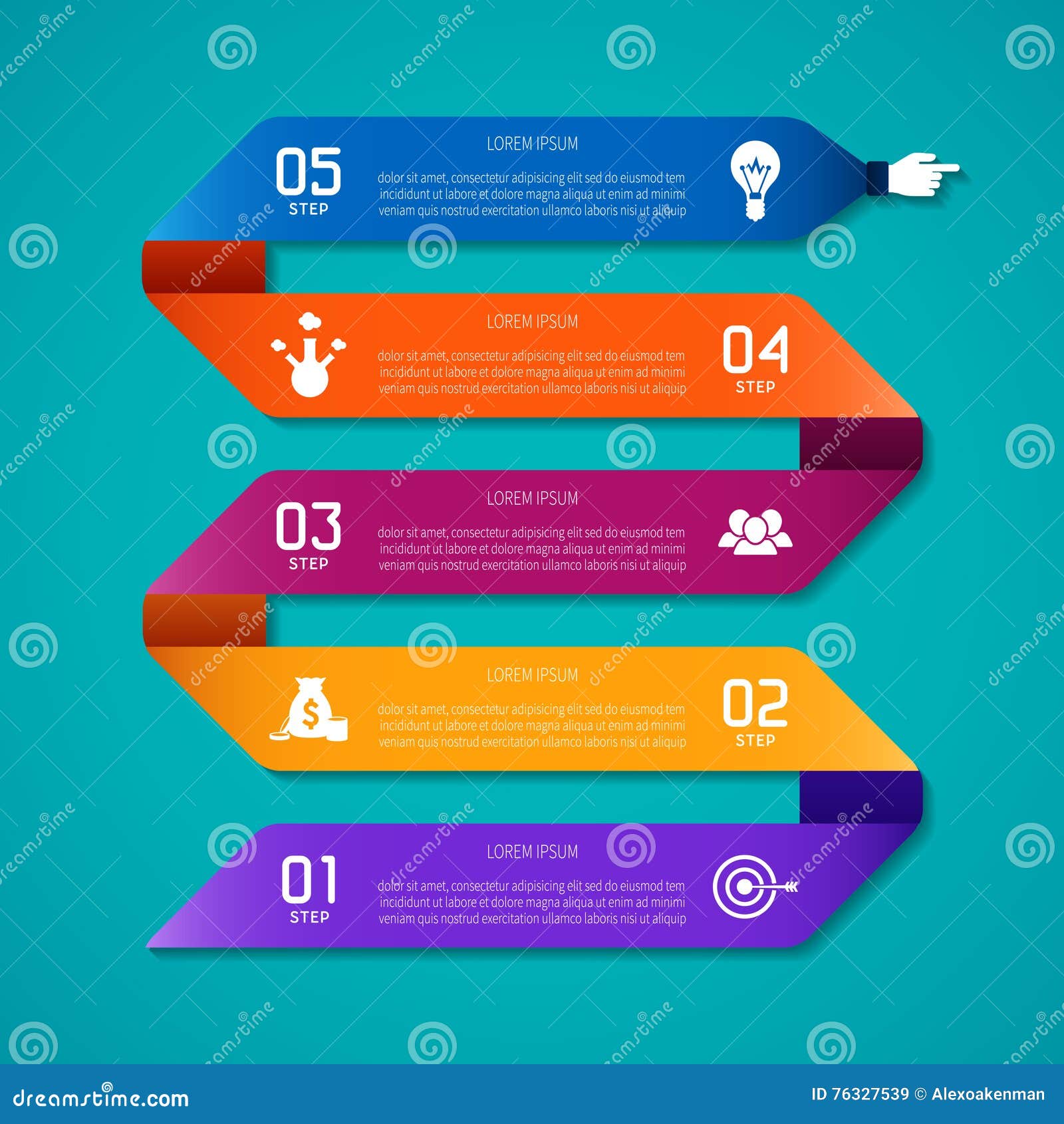 05
STEP
LOREM IPSUM
dolor sit amet, consectetur adipisicing elit sed do eiusmod tem incididunt ut labore et dolore magna aliqua ut enim ad minimi veniam quis nostrud exercitation ullamco laboris nisi ut aliquip

LOREM IPSUM
dolor sit amet, consectetur adipisicing elit sed do eiusmod tem incididunt ut labore et dolore magna aliqua ut enim ad minimi veniam quis nostrud exercitation ullamco laboris nisi ut aliquip
04
STEP

03
STEP
LOREM IPSUM
dolor sit amet, consectetur adipisicing elit sed do eiusmod tem incididunt ut labore et dolore magna aliqua ut enim ad minimi veniam quis nostrud exercitation ullamco laboris nisi ut aliquip

LOREM IPSUM
dolor sit amet, consectetur adipisicing elit sed do eiusmod tem incididunt ut labore et dolore magna aliqua ut enim ad minimi veniam quis nostrud exercitation ullamco laboris nisi ut aliquip
02
STEP

01
STEP
LOREM IPSUM
dolor sit amet, consectetur adipisicing elit sed do eiusmod tem incididunt ut labore et dolore magna aliqua ut enim ad minimi veniam quis nostrud exercitation ullamco laboris nisi ut aliquip

dreamstime.com
ID 76327539 © Alexoakenman