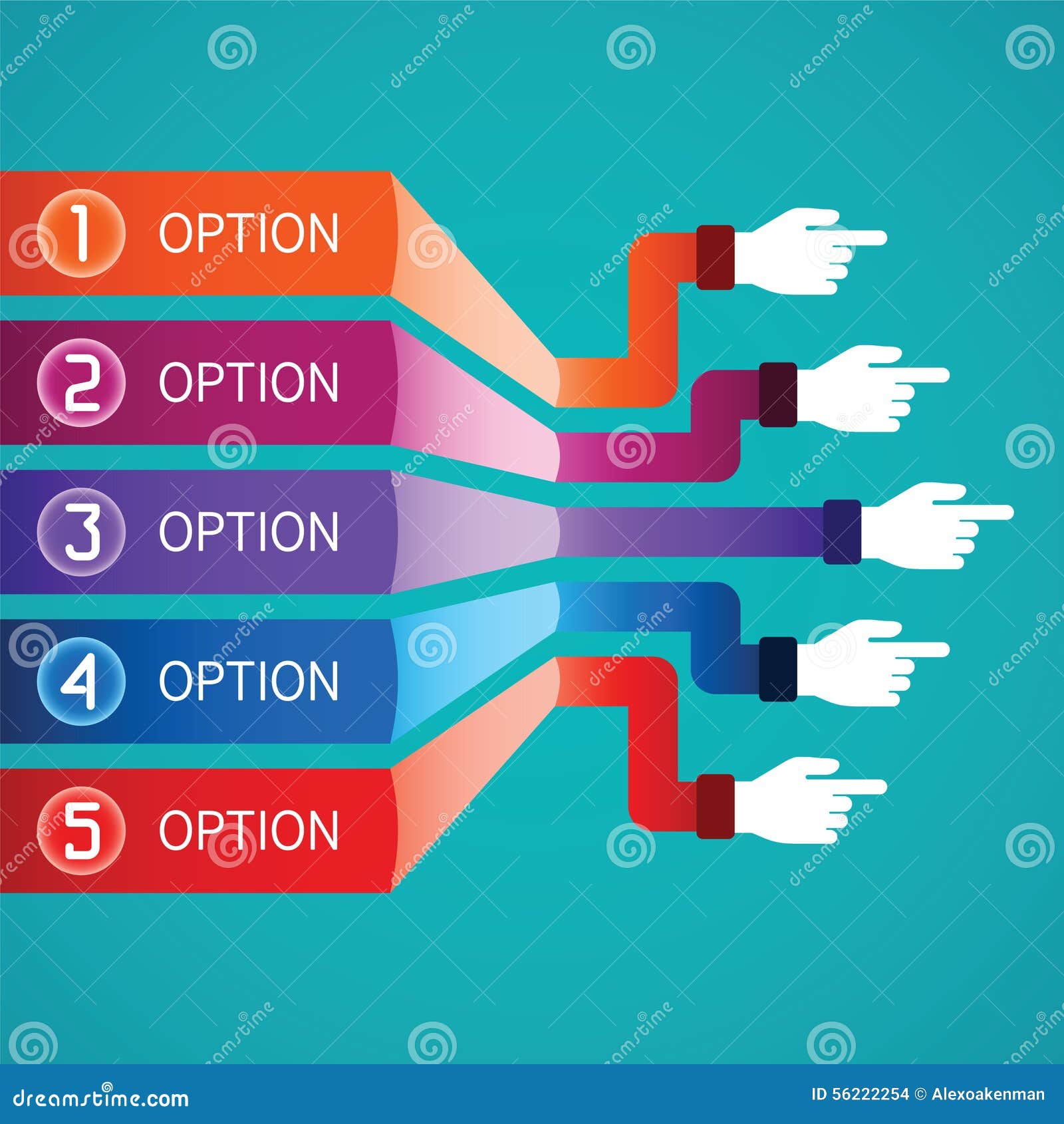 1 OPTION

2 OPTION

3 OPTION

4 OPTION

5 OPTION

dreamstime

dreamstime.com

ID 56222254 © Alexoakenman