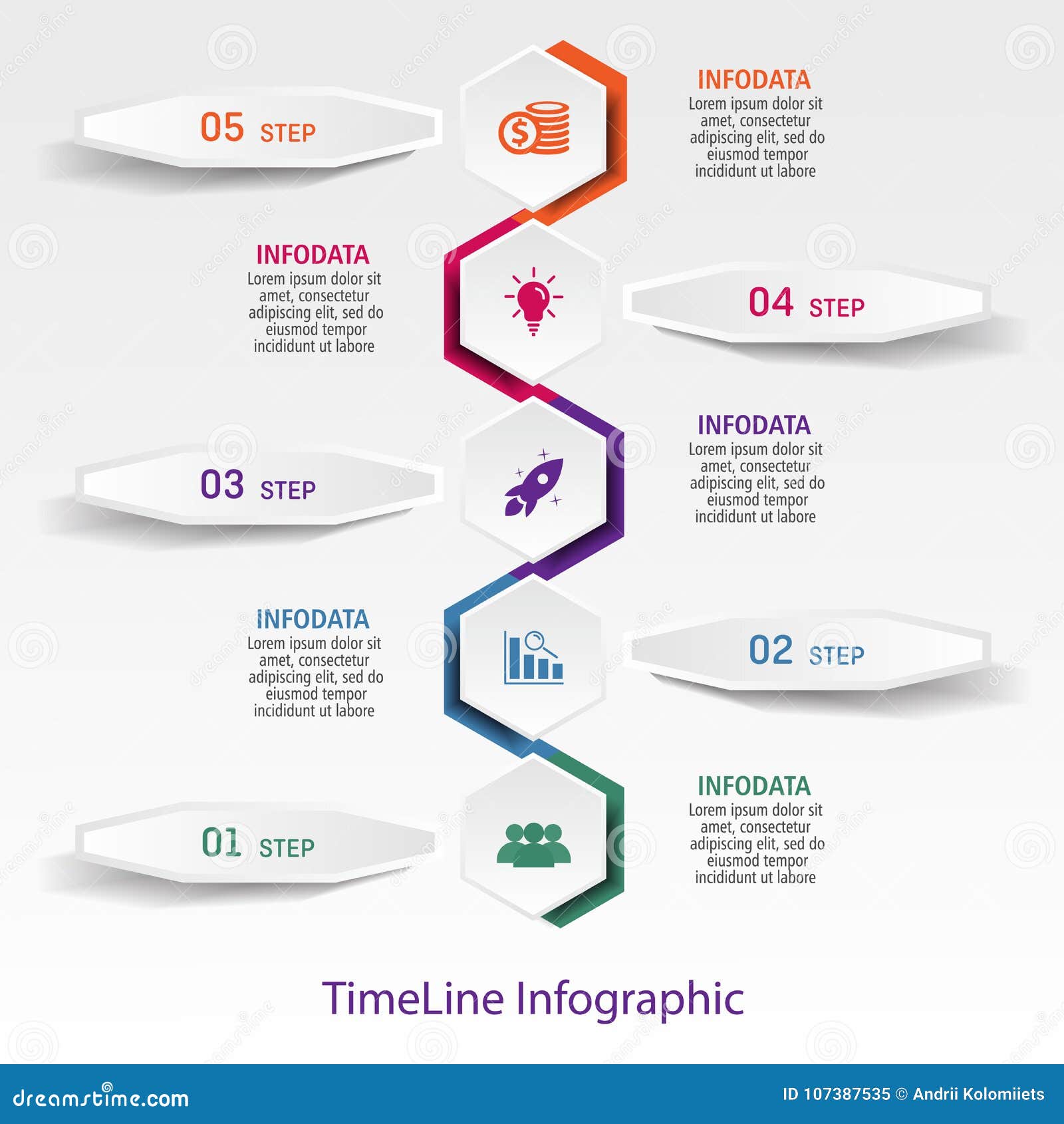 05 STEP

INFODATA
Lorem ipsum dolor sit amet, consectetur adipiscing elit, sed do eiusmod tempor incididunt ut labore

INFODATA
Lorem ipsum dolor sit amet, consectetur adipiscing elit, sed do eiusmod tempor incididunt ut labore

04 STEP

03 STEP

INFODATA
Lorem ipsum dolor sit amet, consectetur adipiscing elit, sed do eiusmod tempor incididunt ut labore

INFODATA
Lorem ipsum dolor sit amet, consectetur adipiscing elit, sed do eiusmod tempor incididunt ut labore

02 STEP

01 STEP

INFODATA
Lorem ipsum dolor sit amet, consectetur adipiscing elit, sed do eiusmod tempor incididunt ut labore

TimeLine Infographic

dreamstime.com

ID 107387535 © Andrii Kolomiiets