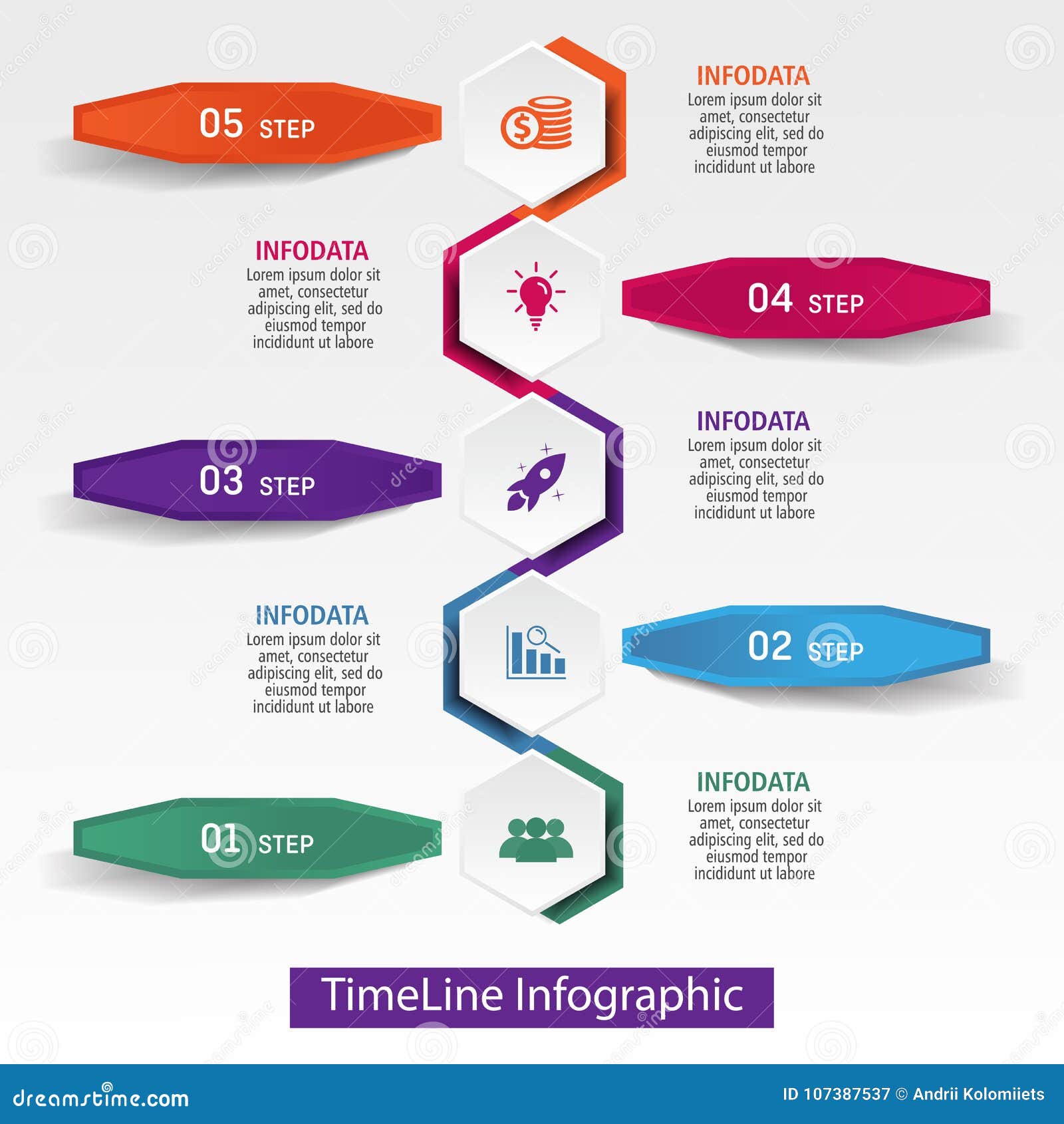 05 STEP

INFODATA
Lorem ipsum dolor sit amet, consectetur adipiscing elit, sed do eiusmod tempor incididunt ut labore

INFODATA
Lorem ipsum dolor sit amet, consectetur adipiscing elit, sed do eiusmod tempor incididunt ut labore

04 STEP

03 STEP

INFODATA
Lorem ipsum dolor sit amet, consectetur adipiscing elit, sed do eiusmod tempor incididunt ut labore

INFODATA
Lorem ipsum dolor sit amet, consectetur adipiscing elit, sed do eiusmod tempor incididunt ut labore

02 STEP

01 STEP

INFODATA
Lorem ipsum dolor sit amet, consectetur adipiscing elit, sed do eiusmod tempor incididunt ut labore

TimeLine Infographic

dreamstime.com
ID 107387537 © Andrii Kolomiiets