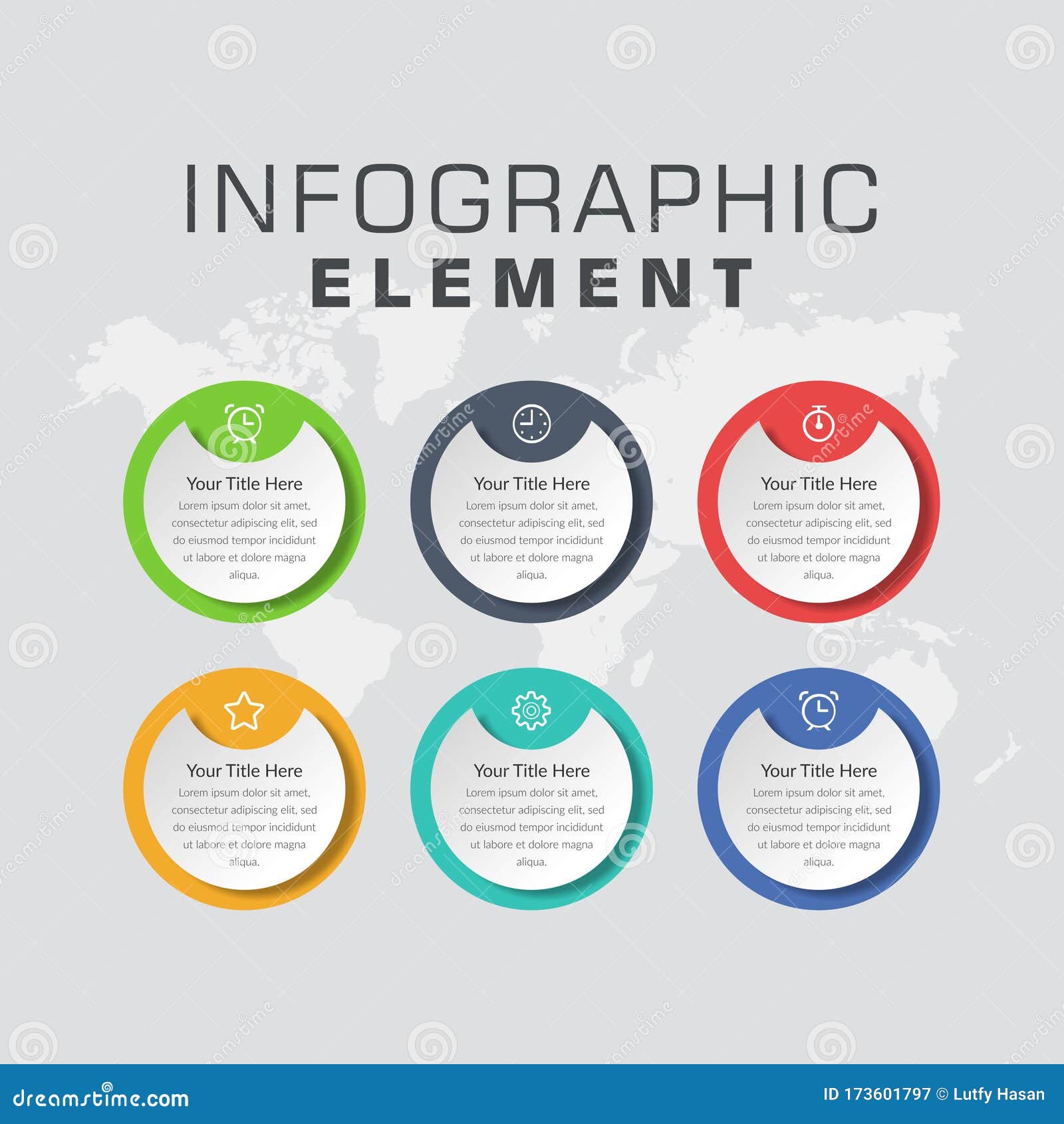 INFOGRAPHIC
ELEMENT

Your Title Here
Lorem ipsum dolor sit amet, consectetur adipiscing elit, sed do eiusmod tempor incididunt ut labore et dolore magna aliqua.

Your Title Here
Lorem ipsum dolor sit amet, consectetur adipiscing elit, sed do eiusmod tempor incididunt ut labore et dolore magna aliqua.

Your Title Here
Lorem ipsum dolor sit amet, consectetur adipiscing elit, sed do eiusmod tempor incididunt ut labore et dolore magna aliqua.

Your Title Here
Lorem ipsum dolor sit amet, consectetur adipiscing elit, sed do eiusmod tempor incididunt ut labore et dolore magna aliqua.

Your Title Here
Lorem ipsum dolor sit amet, consectetur adipiscing elit, sed do eiusmod tempor incididunt ut labore et dolore magna aliqua.

Your Title Here
Lorem ipsum dolor sit amet, consectetur adipiscing elit, sed do eiusmod tempor incididunt ut labore et dolore magna aliqua.

dreamstime.com
ID 173601797 © Lutfy Hasan