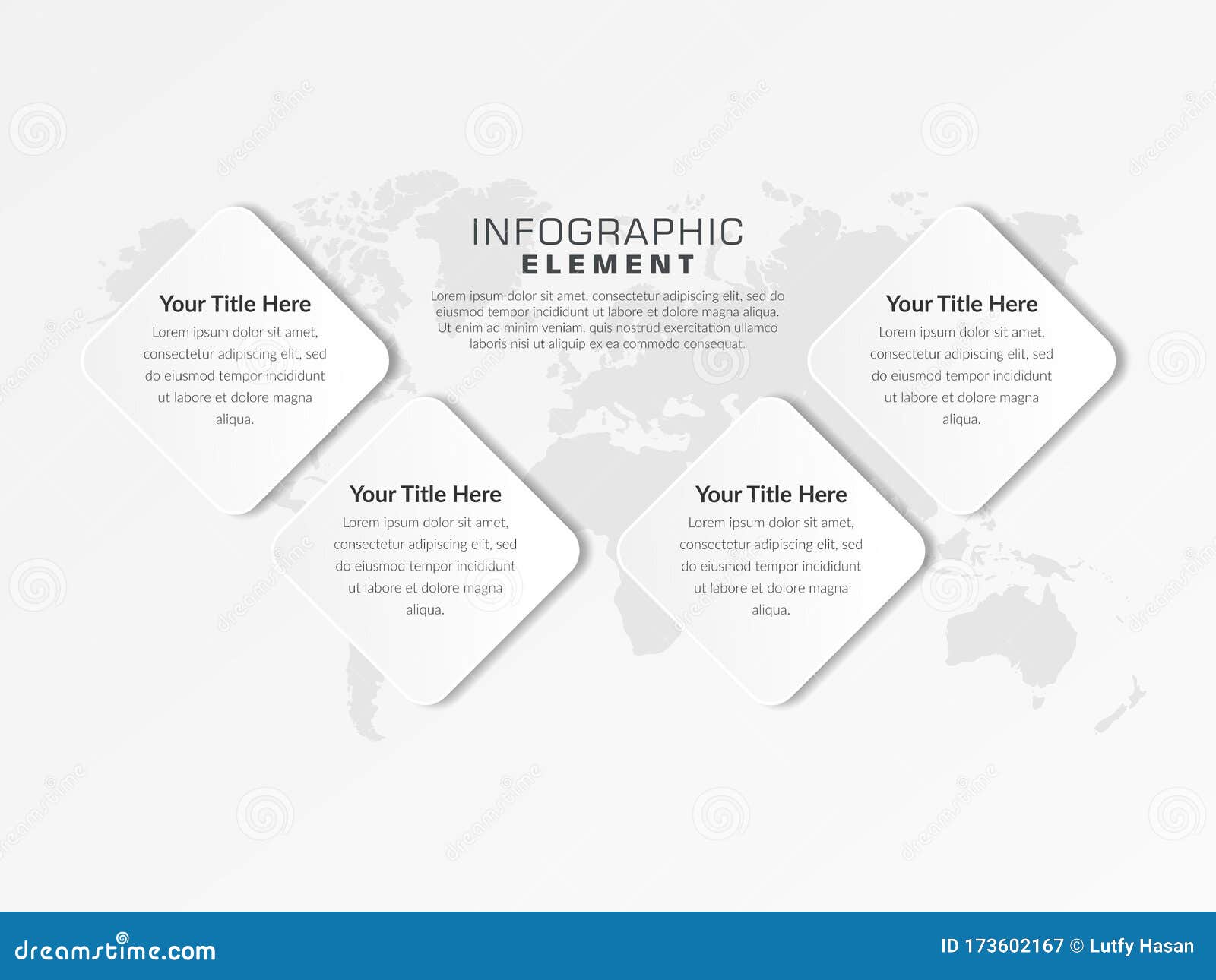 INFOGRAPHIC
ELEMENT

Lorem ipsum dolor sit amet, consectetur adipiscing elit, sed do eiusmod tempor incididunt ut labore et dolore magna aliqua. Ut enim ad minim veniam, quis nostrud exercitation ullamco laboris nisi ut aliquip ex ea commodo consequat.

Your Title Here
Lorem ipsum dolor sit amet, consectetur adipiscing elit, sed do eiusmod tempor incididunt ut labore et dolore magna aliqua.

Your Title Here
Lorem ipsum dolor sit amet, consectetur adipiscing elit, sed do eiusmod tempor incididunt ut labore et dolore magna aliqua.

Your Title Here
Lorem ipsum dolor sit amet, consectetur adipiscing elit, sed do eiusmod tempor incididunt ut labore et dolore magna aliqua.

Your Title Here
Lorem ipsum dolor sit amet, consectetur adipiscing elit, sed do eiusmod tempor incididunt ut labore et dolore magna aliqua.

dreamstime.com
ID 173602167 © Lutfy Hasan