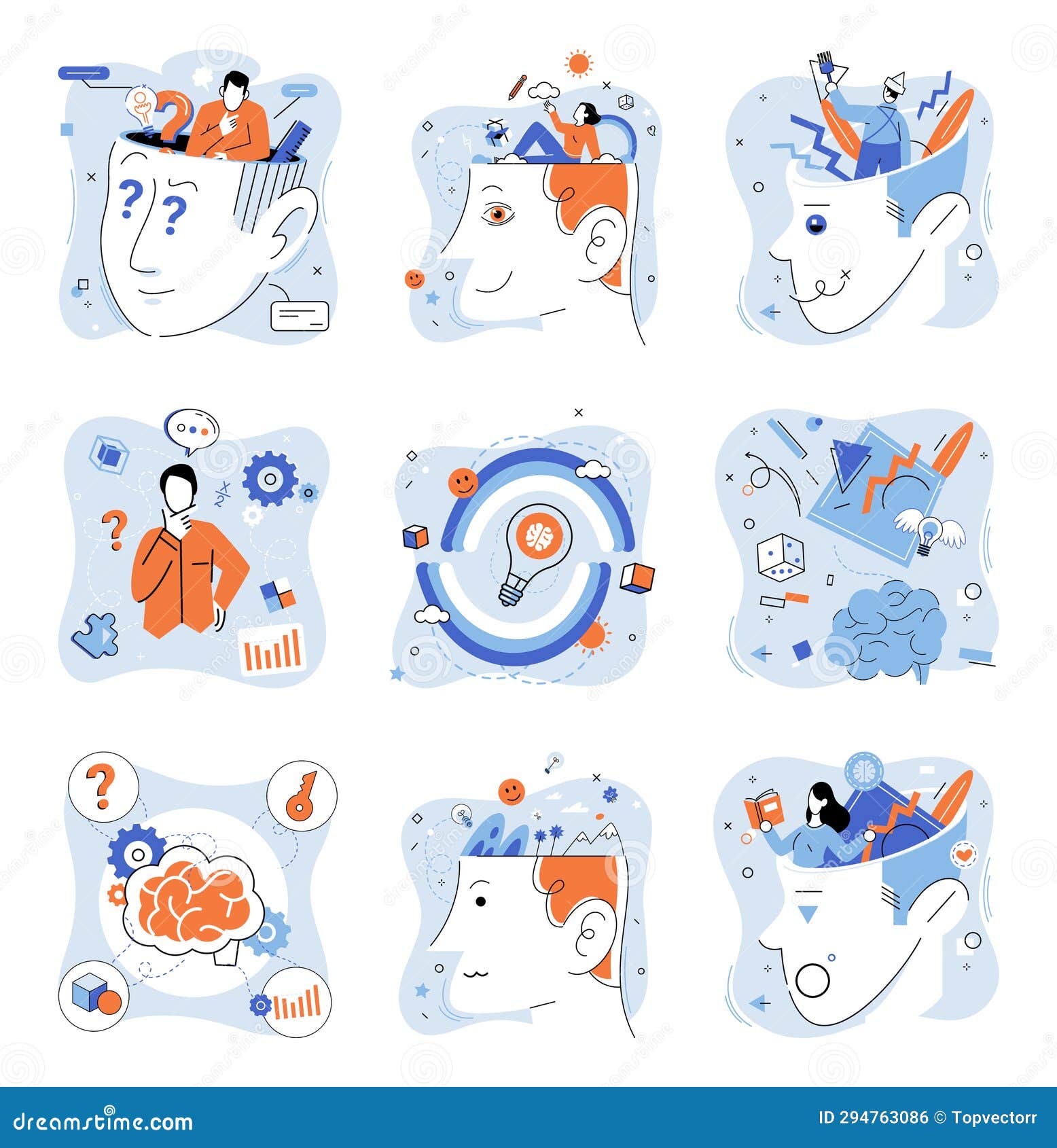 dreamstime.com

ID 294763086 © Topvectorr