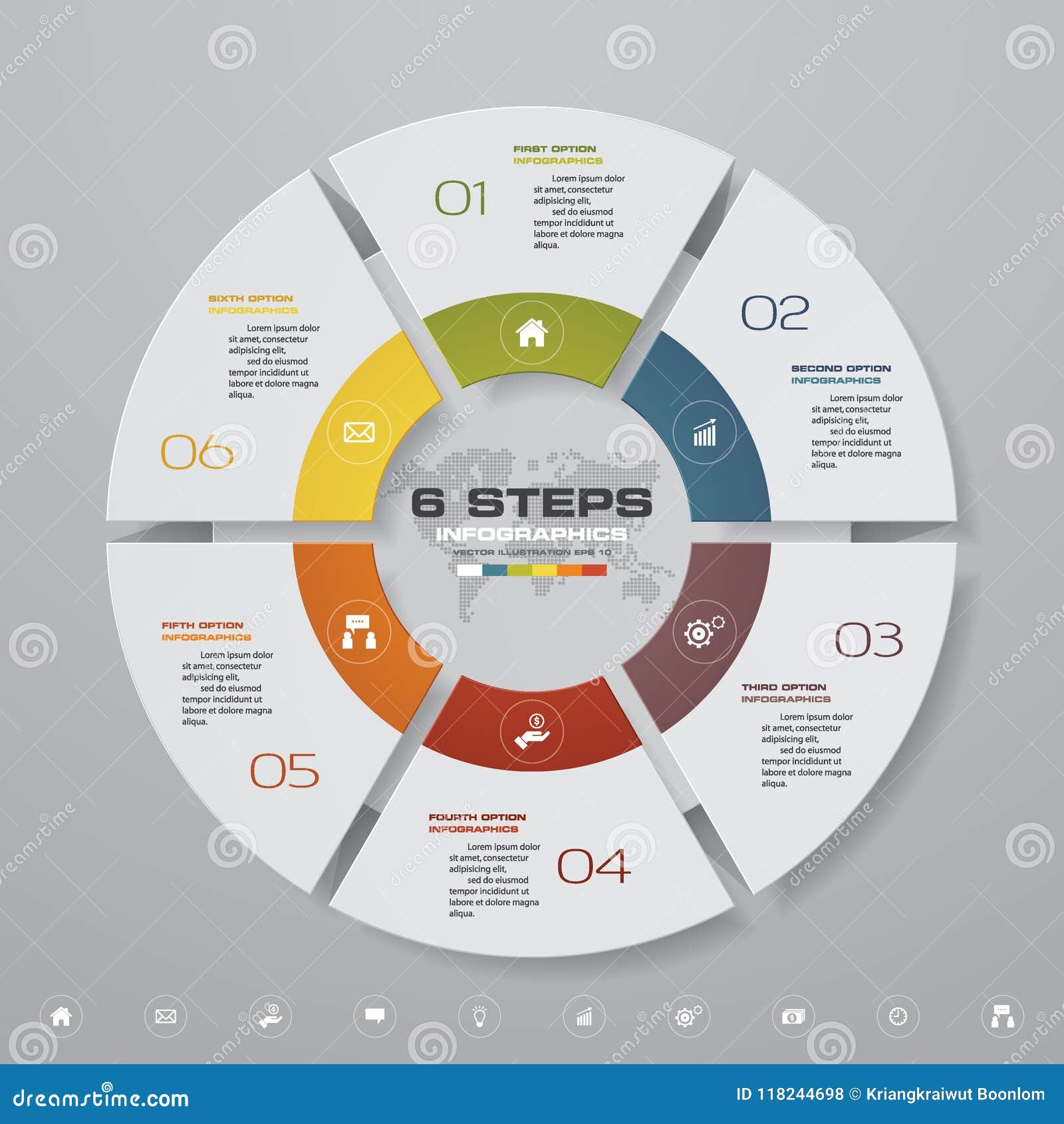 FIRST OPTION
INFOGRAPHICS

01

Lorem ipsum dolor sit amet, consectetur adipisicing elit, sed do eiusmod tempor incididunt ut labore et dolore magna aliqua.

02

SECOND OPTION
INFOGRAPHICS

Lorem ipsum dolor sit amet, consectetur adipisicing elit, sed do eiusmod tempor incididunt ut labore et dolore magna aliqua.

03

THIRD OPTION
INFOGRAPHICS

Lorem ipsum dolor sit amet, consectetur adipisicing elit, sed do eiusmod tempor incididunt ut labore et dolore magna aliqua.

FOURTH OPTION
INFOGRAPHICS

Lorem ipsum dolor sit amet, consectetur adipisicing elit, sed do eiusmod tempor incididunt ut labore et dolore magna aliqua.

04

FIFTH OPTION
INFOGRAPHICS

Lorem ipsum dolor sit amet, consectetur adipisicing elit, sed do eiusmod tempor incididunt ut labore et dolore magna aliqua.

05

SIXTH OPTION
INFOGRAPHICS

Lorem ipsum dolor sit amet, consectetur adipisicing elit, sed do eiusmod tempor incididunt ut labore et dolore magna aliqua.

06

6 STEPS
INFOGRAPHICS
VECTOR ILLUSTRATION EPS 10

dreamstime.com

ID 118244698 © Kriangkraiwut Boonlom