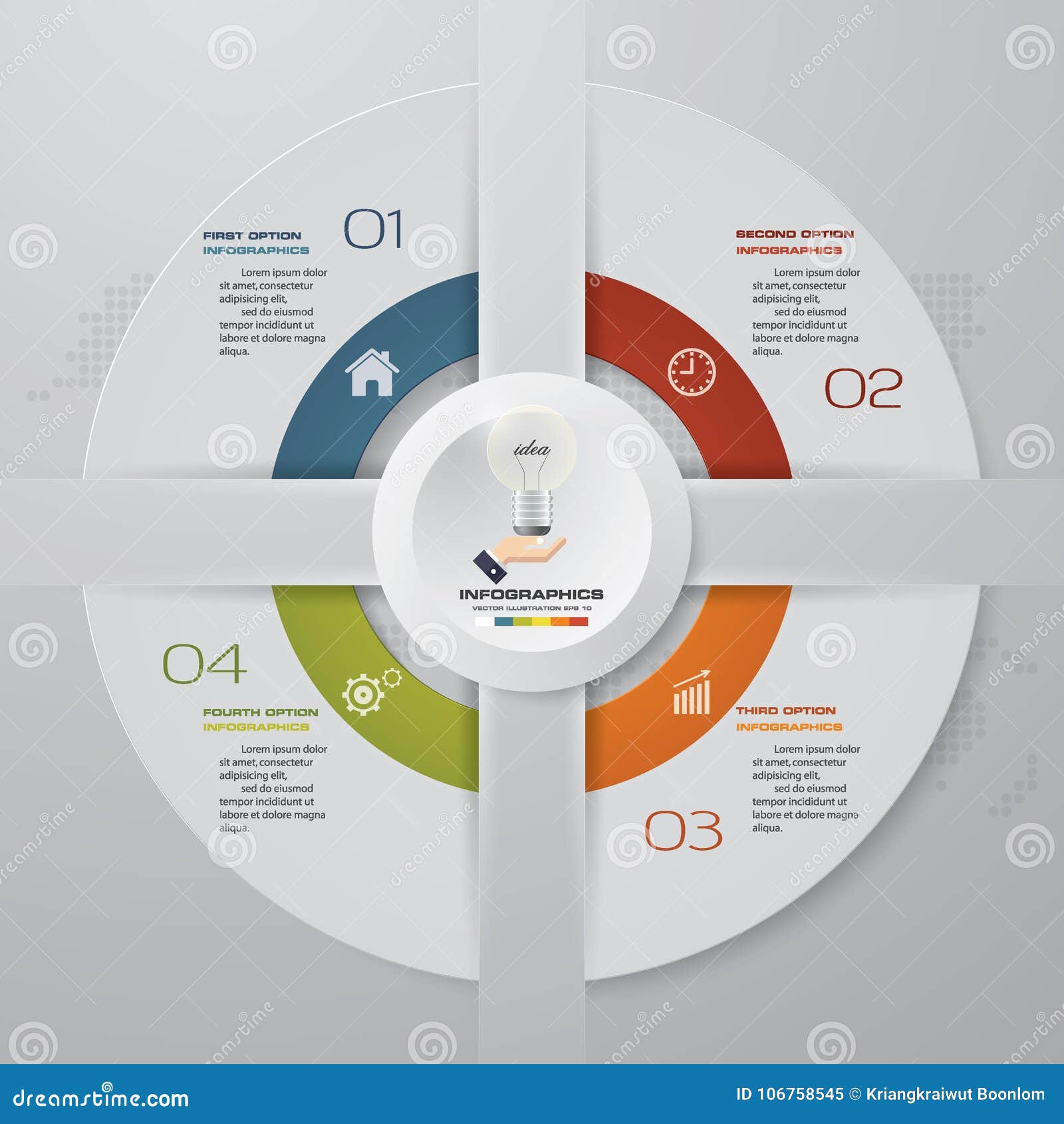 FIRST OPTION
INFOGRAPHICS

01

Lorem ipsum dolor sit amet, consectetur adipisicing elit, sed do eiusmod tempor incididunt ut labore et dolore magna aliqua.

SECOND OPTION
INFOGRAPHICS

Lorem ipsum dolor sit amet, consectetur adipisicing elit, sed do eiusmod tempor incididunt ut labore et dolore magna aliqua.

02

idea

INFOGRAPHICS
VECTOR ILLUSTRATION EPS 10

04

FOURTH OPTION
INFOGRAPHICS

Lorem ipsum dolor sit amet, consectetur adipisicing elit, sed do eiusmod tempor incididunt ut labore et dolore magna aliqua.

THIRD OPTION
INFOGRAPHICS

Lorem ipsum dolor sit amet, consectetur adipisicing elit, sed do eiusmod tempor incididunt ut labore et dolore magna aliqua.

03

dreamstime.com
ID 106758545 © Kriangkraiwut Boonlom