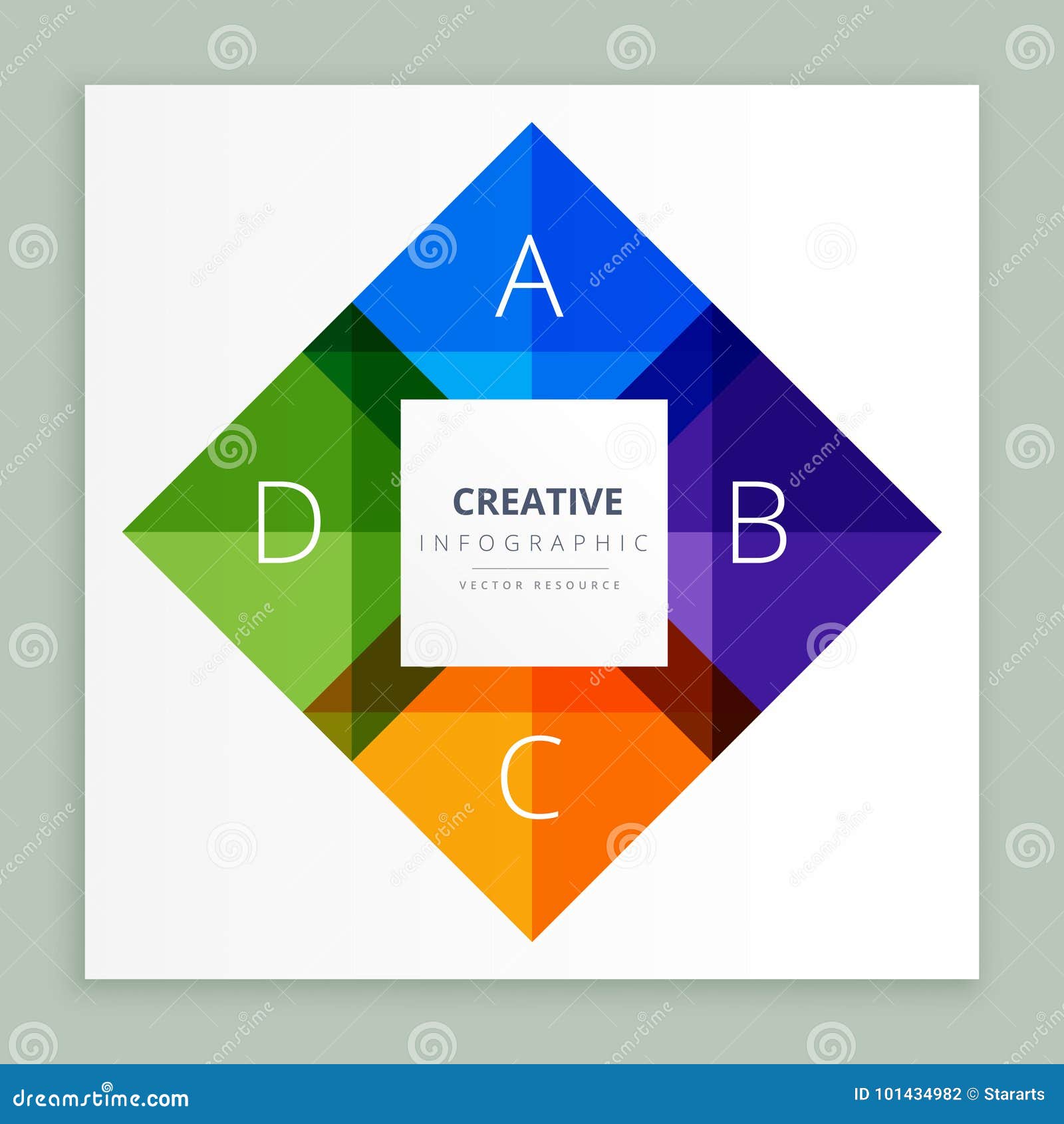 A

D

CREATIVE
INFOGRAPHIC
VECTOR RESOURCE

B

C

dreamstime.com

ID 101434982 © Stararts