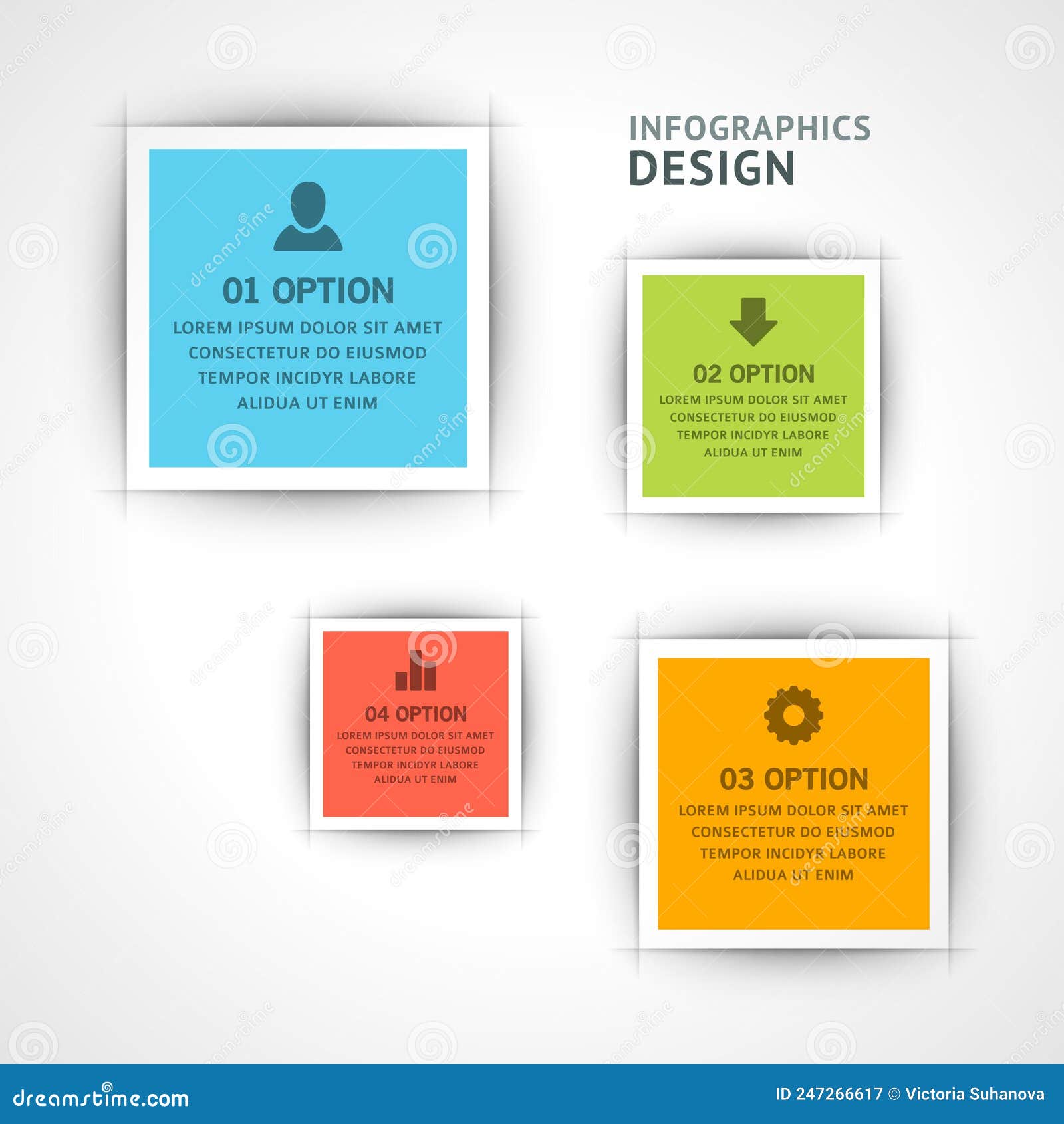 INFOGRAPHICS
DESIGN

01 OPTION
LOREM IPSUM DOLOR SIT AMET CONSECTETUR DO EIUSMOD TEMPOR INCIDYR LABORE ALIDUA UT ENIM

02 OPTION
LOREM IPSUM DOLOR SIT AMET CONSECTETUR DO EIUSMOD TEMPOR INCIDYR LABORE ALIDUA UT ENIM

04 OPTION
LOREM IPSUM DOLOR SIT AMET CONSECTETUR DO EIUSMOD TEMPOR INCIDYR LABORE ALIDUA UT ENIM

03 OPTION
LOREM IPSUM DOLOR SIT AMET CONSECTETUR DO EIUSMOD TEMPOR INCIDYR LABORE ALIDUA UT ENIM

dreamstime.com
ID 247266617 © Victoria Suhanova