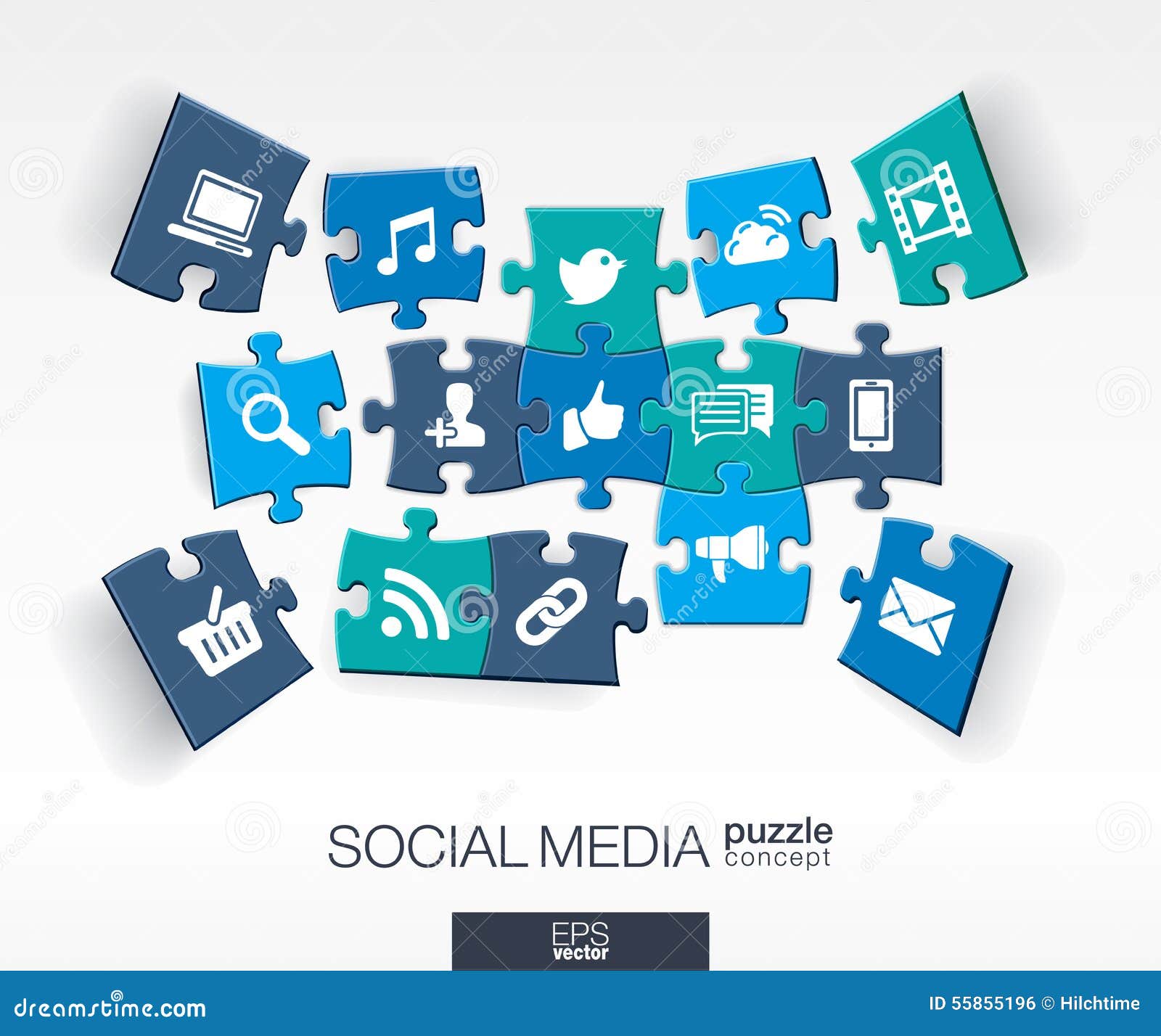 SOCIAL MEDIA puzzle concept

EPS vector

dreamstime.com

ID 55855196 © Hilchtime