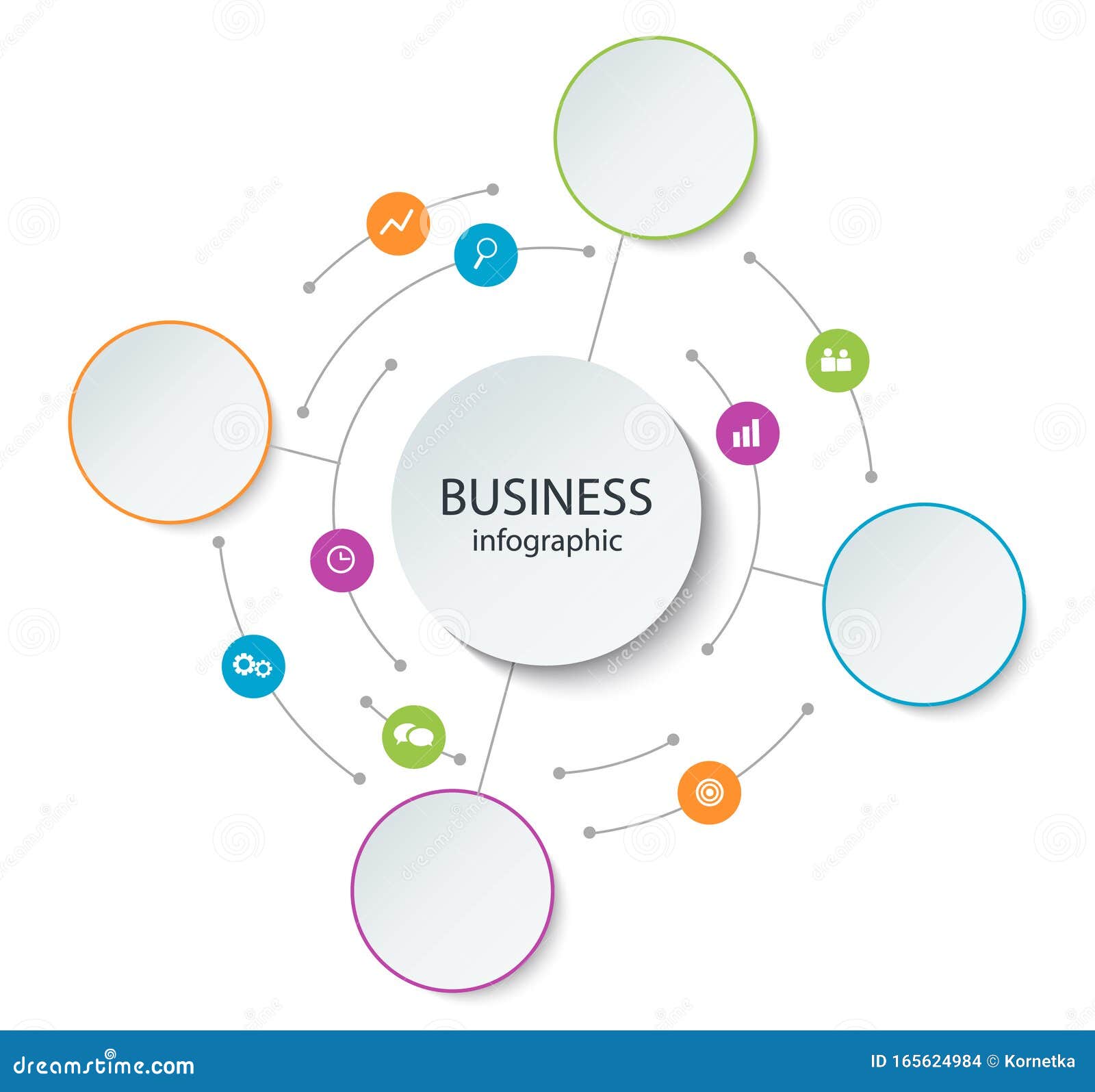 BUSINESS
infographic

dreamstime.com

ID 165624984 © Kornetka