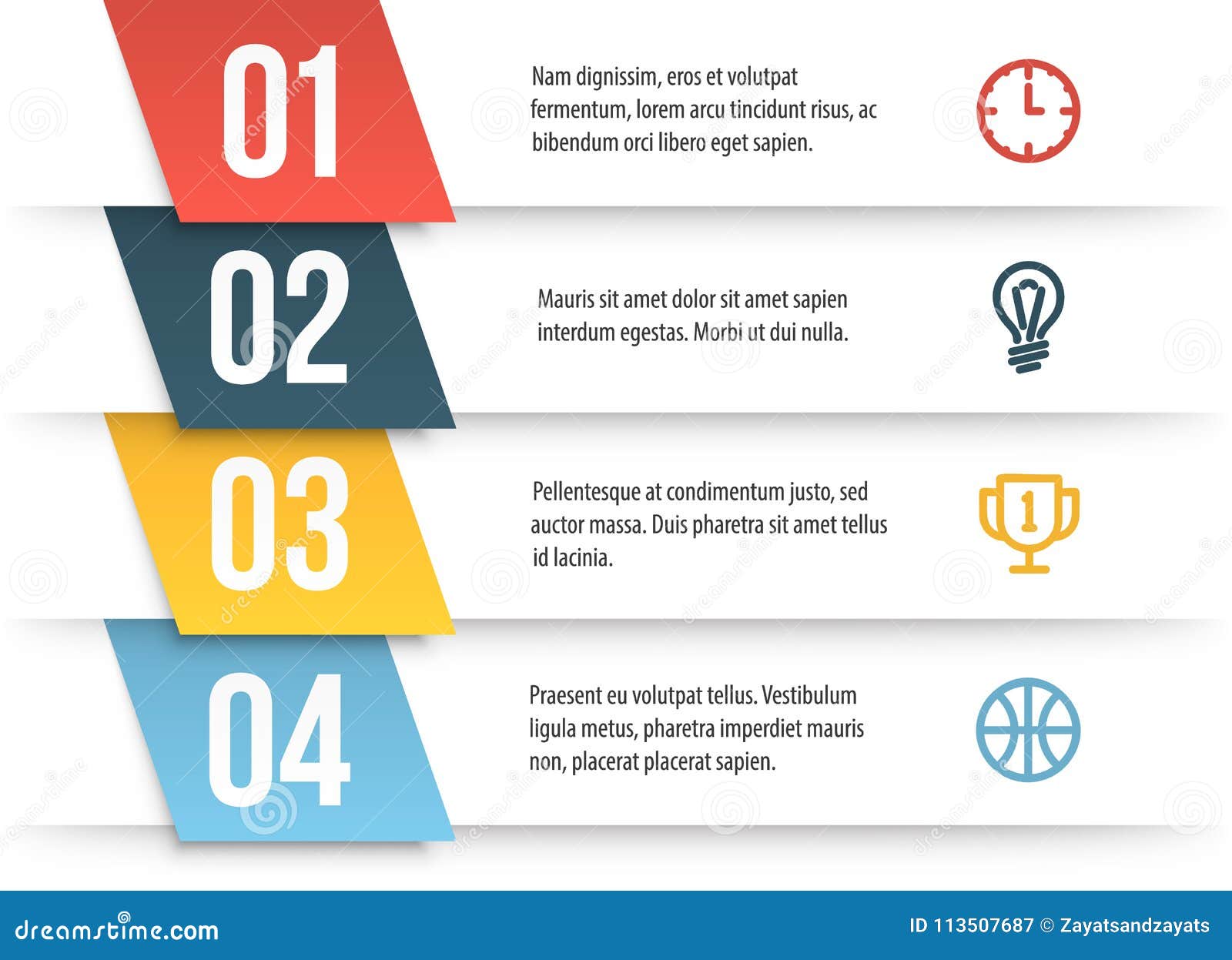 01

Nam dignissim, eros et volutpat fermentum, lorem arcu tincidunt risus, ac bibendum orci libero eget sapien.

02

Mauris sit amet dolor sit amet sapien interdum egestas. Morbi ut dui nulla.

03

Pellentesque at condimentum justo, sed auctor massa. Duis pharetra sit amet tellus id lacinia.

1

04

Praesent eu volutpat tellus. Vestibulum ligula metus, pharetra imperdiet mauris non, placerat placerat sapien.

dreamstime.com

ID 113507687 © Zayatsandzayats