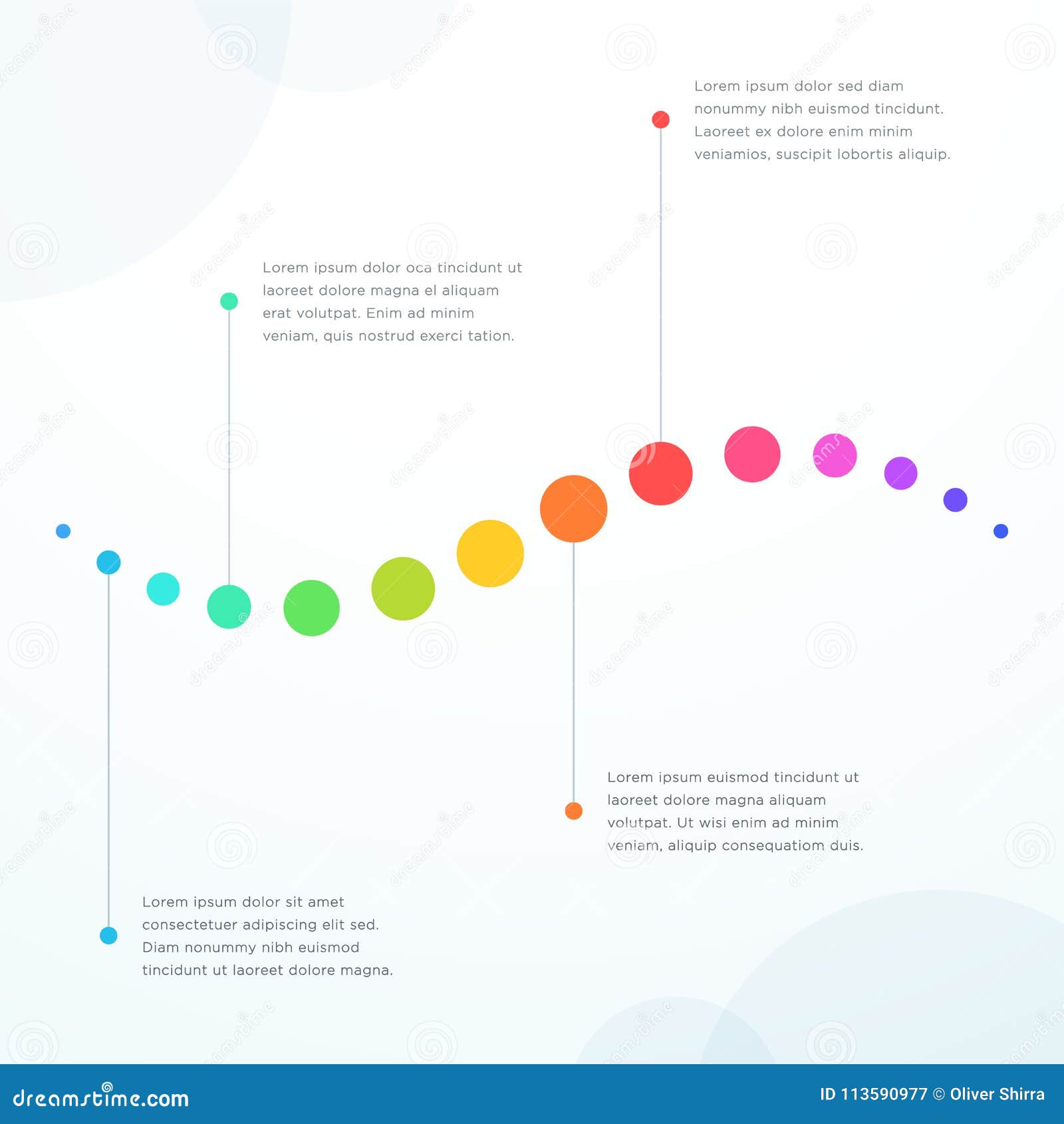 Lorem ipsum dolor sed diam nonummy nibh euismod tincidunt. Laoreet ex dolore enim minim veniamios, suscipit lobortis aliquip.

Lorem ipsum dolor oca tincidunt ut laoreet dolore magna el aliquam erat volutpat. Enim ad minim veniam, quis nostrud exerci tation.

Lorem ipsum euismod tincidunt ut laoreet dolore magna aliquam volutpat. Ut wisi enim ad minim veniam, aliquip consequatiom duis.

Lorem ipsum dolor sit amet consectetuer adipiscing elit sed. Diam nonummy nibh euismod tincidunt ut laoreet dolore magna.

dreamstime.com

ID 113590977 © Oliver Shirra