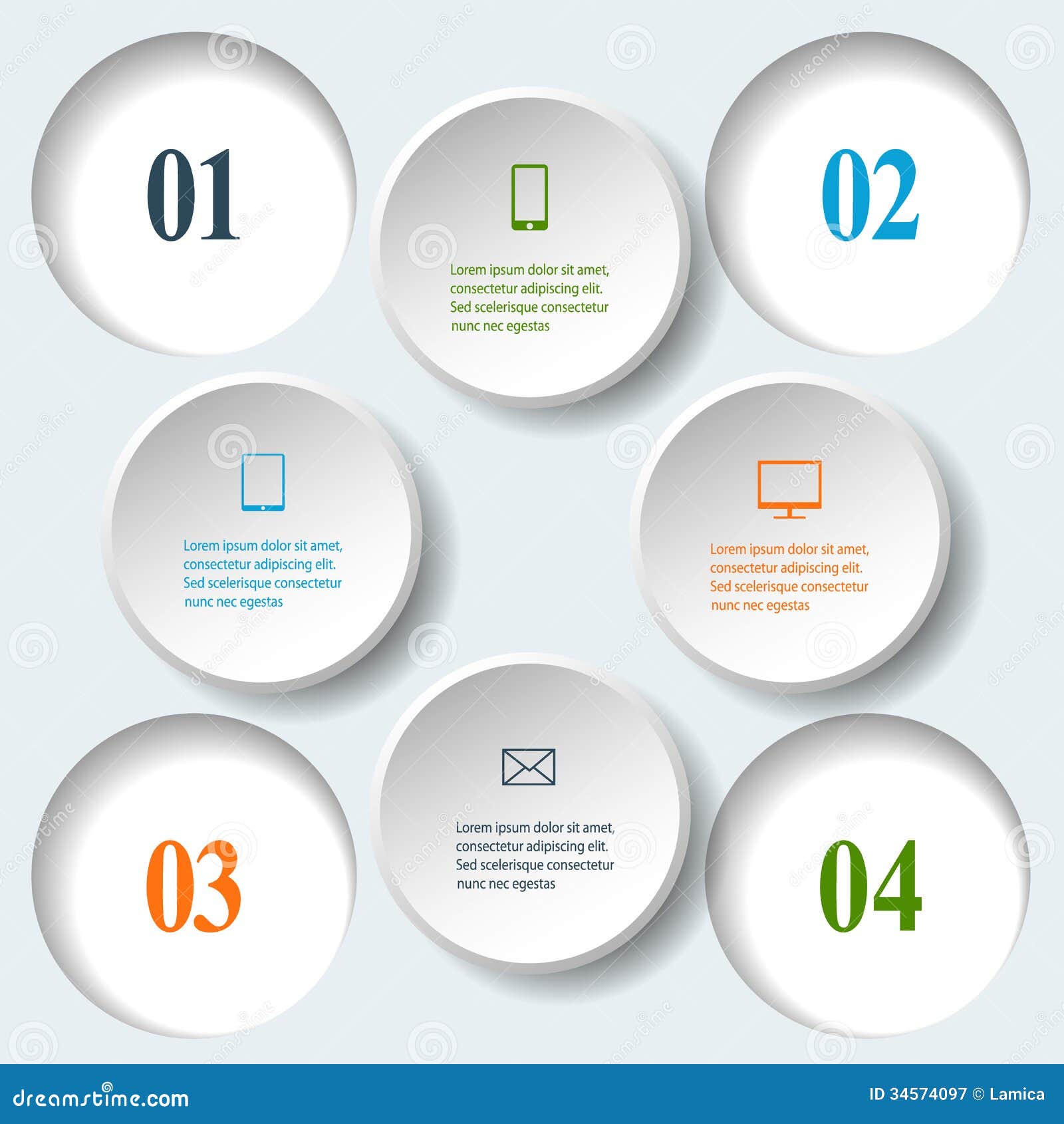 01

Lorem ipsum dolor sit amet, consectetur adipiscing elit. Sed scelerisque consectetur nunc nec egestas

02

Lorem ipsum dolor sit amet, consectetur adipiscing elit. Sed scelerisque consectetur nunc nec egestas

Lorem ipsum dolor sit amet, consectetur adipiscing elit. Sed scelerisque consectetur nunc nec egestas

03

Lorem ipsum dolor sit amet, consectetur adipiscing elit. Sed scelerisque consectetur nunc nec egestas

04

dreamstime.com

ID 34574097 © Lamica