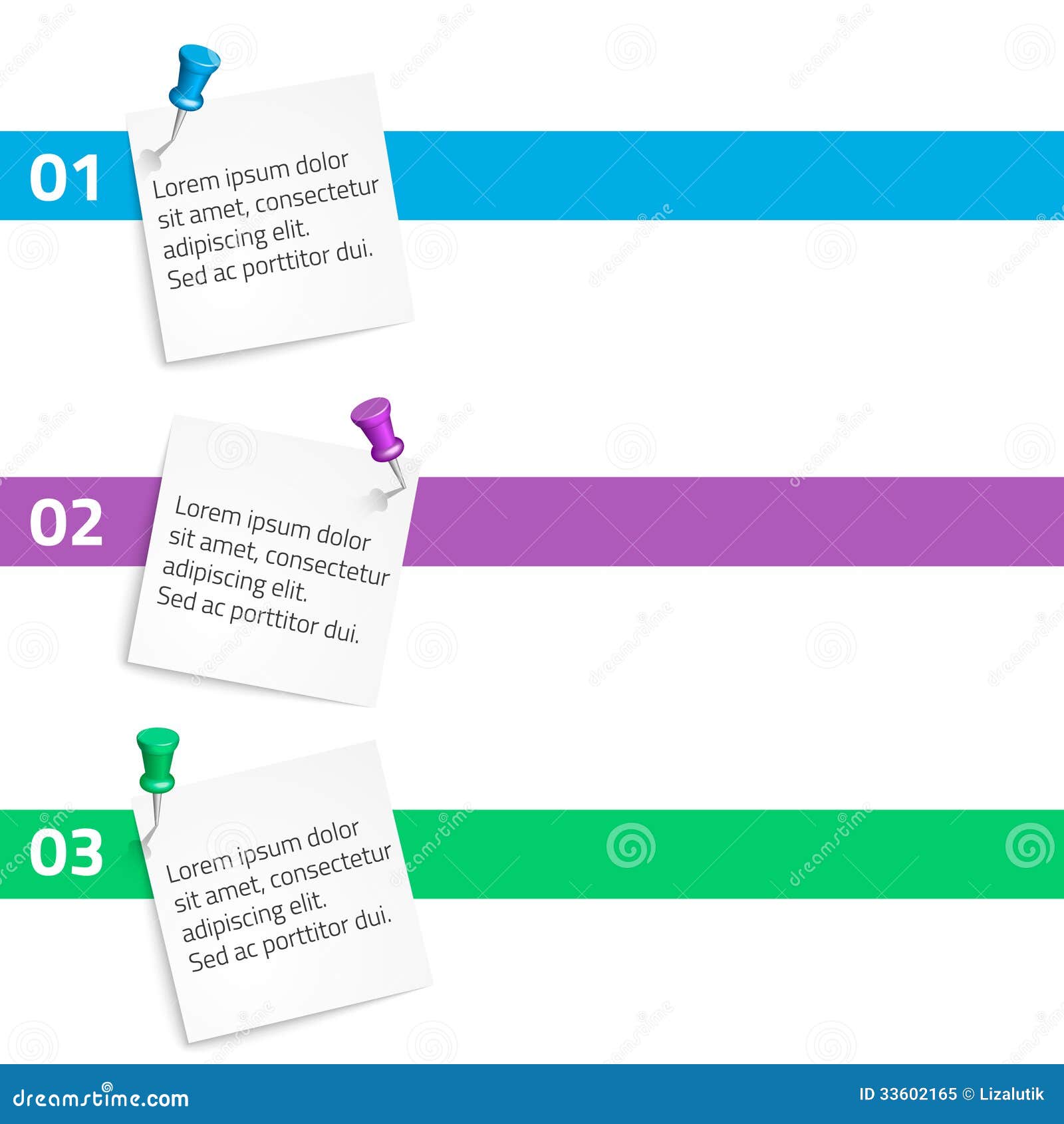 01

Lorem ipsum dolor sit amet, consectetur adipiscing elit. Sed ac porttitor dui.

02

Lorem ipsum dolor sit amet, consectetur adipiscing elit. Sed ac porttitor dui.

03

Lorem ipsum dolor sit amet, consectetur adipiscing elit. Sed ac porttitor dui.

dreamstime.com

ID 33602165 © Lizalutik