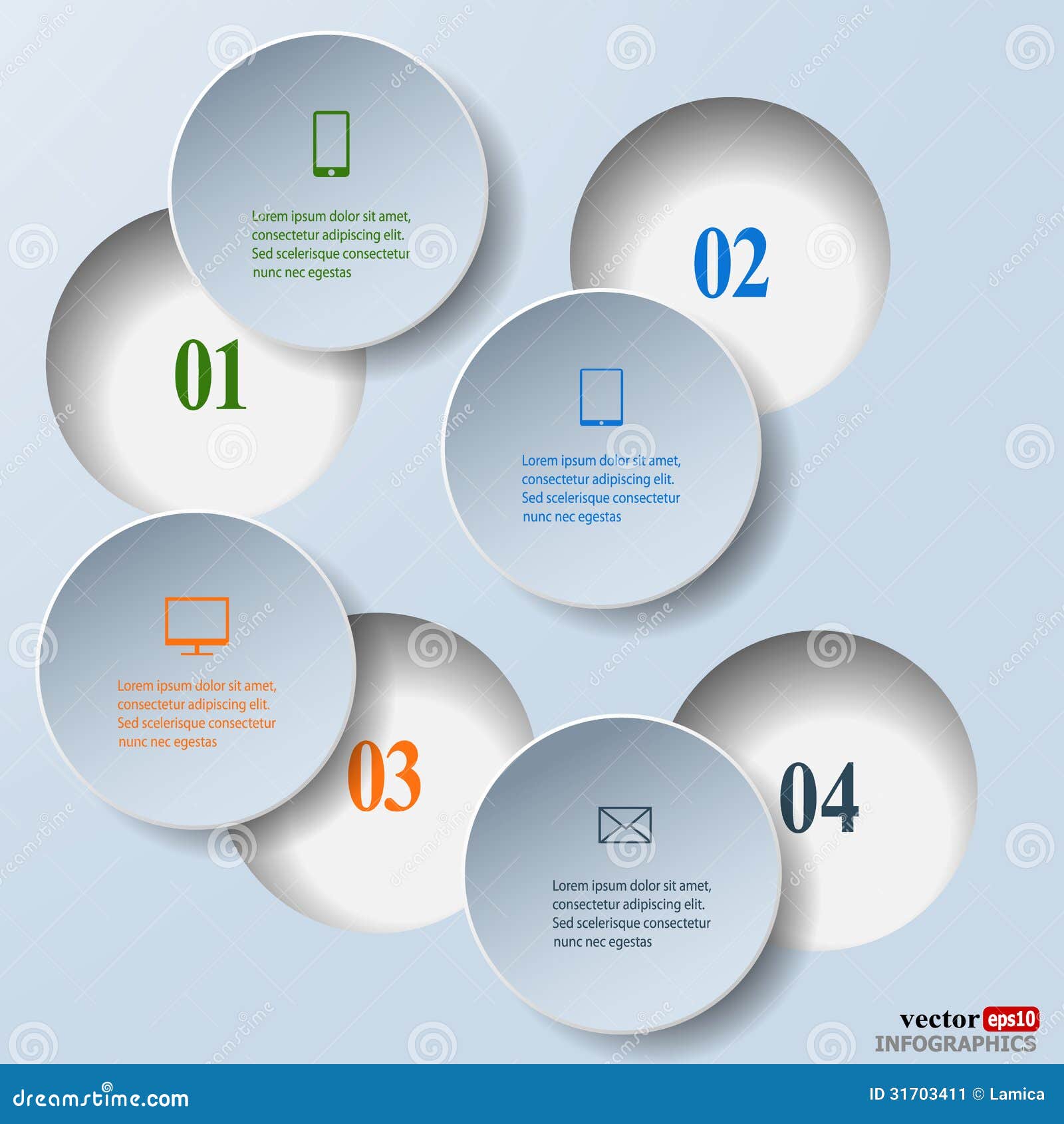 Lorem ipsum dolor sit amet, consectetur adipiscing elit. Sed scelerisque consectetur nunc nec egestas

01

02

Lorem ipsum dolor sit amet, consectetur adipiscing elit. Sed scelerisque consectetur nunc nec egestas

Lorem ipsum dolor sit amet, consectetur adipiscing elit. Sed scelerisque consectetur nunc nec egestas

03

04

Lorem ipsum dolor sit amet, consectetur adipiscing elit. Sed scelerisque consectetur nunc nec egestas

vector eps10
INFOGRAPHICS

dreamstime.com

ID 31703411 © Lamica