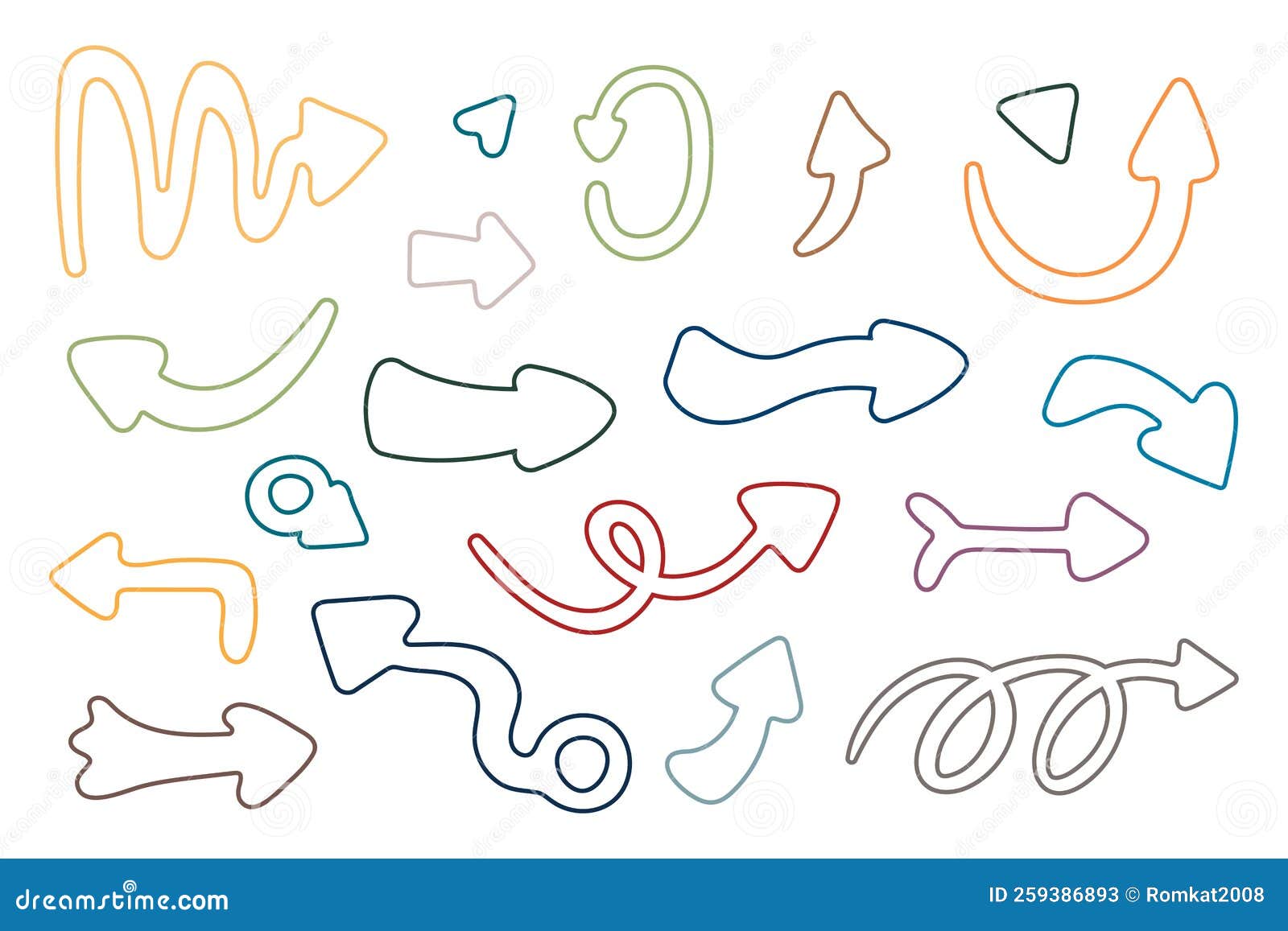 dreamstime.com

ID 259386893 © Romkat2008