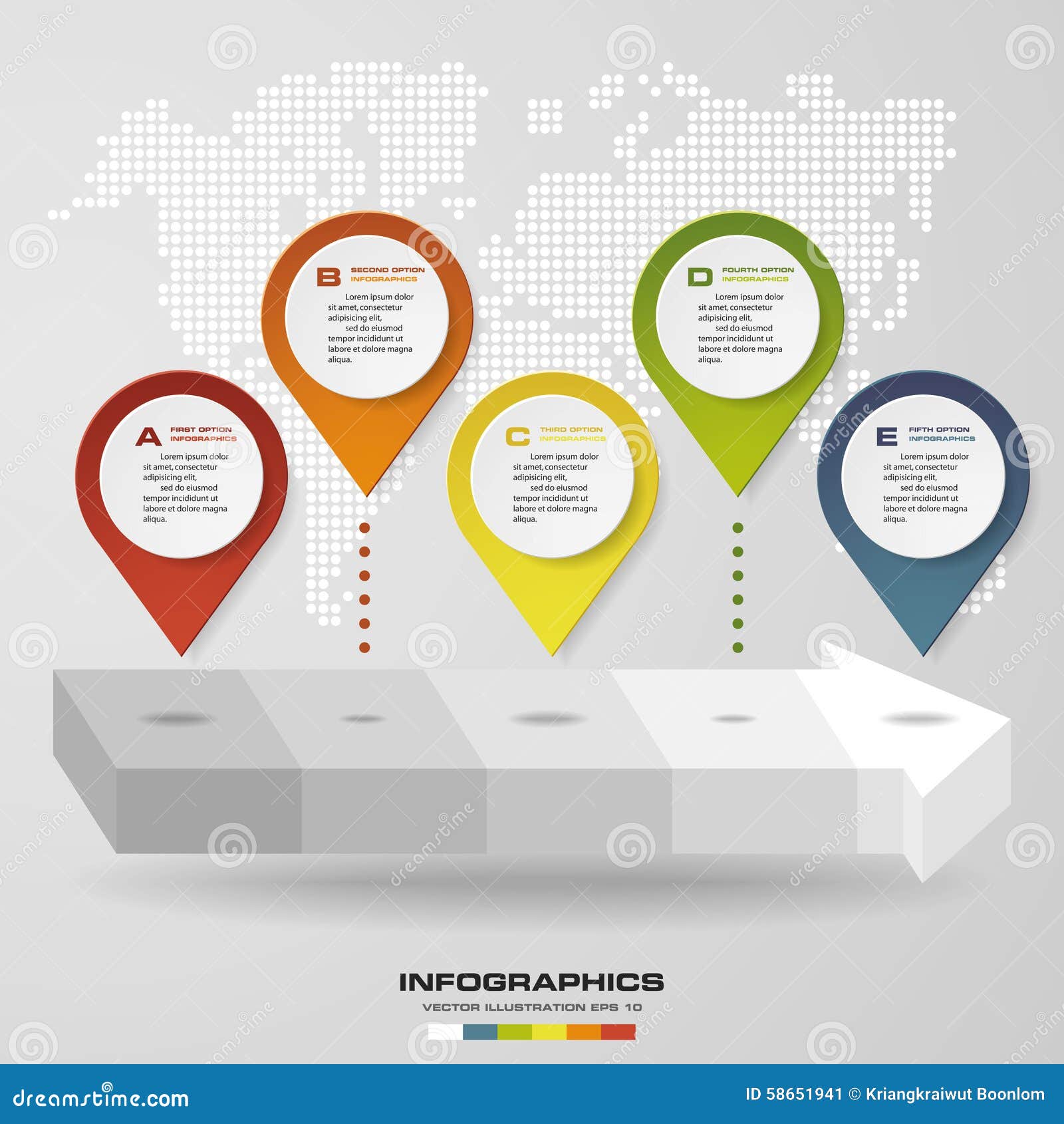 A FIRST OPTION INFOGRAPHICS

Lorem ipsum dolor sit amet, consectetur adipisicing elit, sed do eiusmod tempor incididunt ut labore et dolore magna aliqua.

B SECOND OPTION INFOGRAPHICS

Lorem ipsum dolor sit amet, consectetur adipisicing elit, sed do eiusmod tempor incididunt ut labore et dolore magna aliqua.

C THIRD OPTION INFOGRAPHICS

Lorem ipsum dolor sit amet, consectetur adipisicing elit, sed do eiusmod tempor incididunt ut labore et dolore magna aliqua.

D FOURTH OPTION INFOGRAPHICS

Lorem ipsum dolor sit amet, consectetur adipisicing elit, sed do eiusmod tempor incididunt ut labore et dolore magna aliqua.

E FIFTH OPTION INFOGRAPHICS

Lorem ipsum dolor sit amet, consectetur adipisicing elit, sed do eiusmod tempor incididunt ut labore et dolore magna aliqua.

INFOGRAPHICS

VECTOR ILLUSTRATION EPS 10

dreamstime.com

ID 58651941 © Kriangkraiwut Boonlom