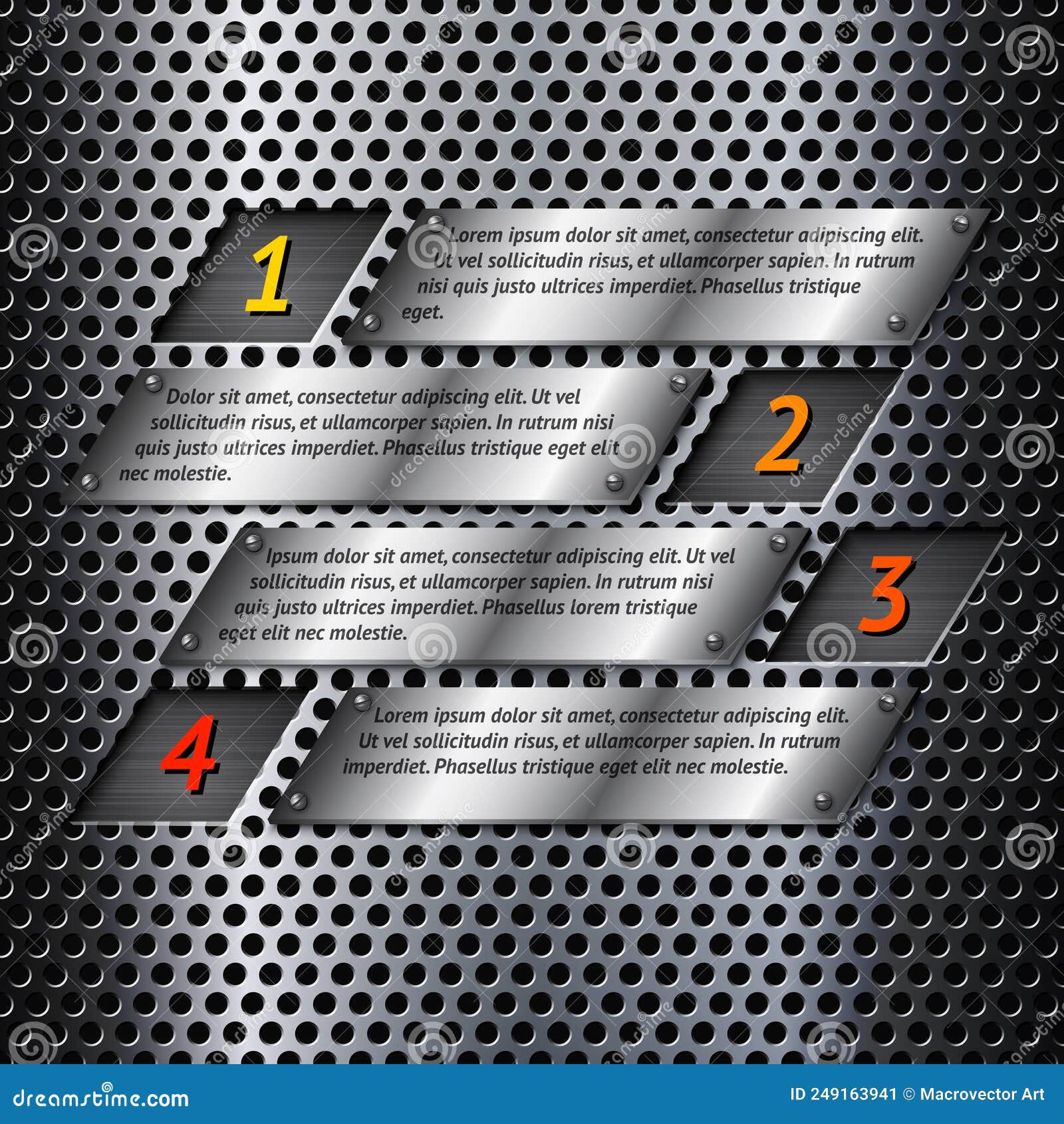 1

Lorem ipsum dolor sit amet, consectetur adipiscing elit. Ut vel sollicitudin risus, et ullamcorper sapien. In rutrum nisi quis justo ultrices imperdiet. Phasellus tristique eget.

Dolor sit amet, consectetur adipiscing elit. Ut vel sollicitudin risus, et ullamcorper sapien. In rutrum nisi quis justo ultrices imperdiet. Phasellus tristique eget elit nec molestie.

2

Ipsum dolor sit amet, consectetur adipiscing elit. Ut vel sollicitudin risus, et ullamcorper sapien. In rutrum nisi quis justo ultrices imperdiet. Phasellus lorem tristique eget elit nec molestie.

3

4

Lorem ipsum dolor sit amet, consectetur adipiscing elit. Ut vel sollicitudin risus, et ullamcorper sapien. In rutrum imperdiet. Phasellus tristique eget elit nec molestie.

dreamstime.com

ID 249163941 © Macrovector Art