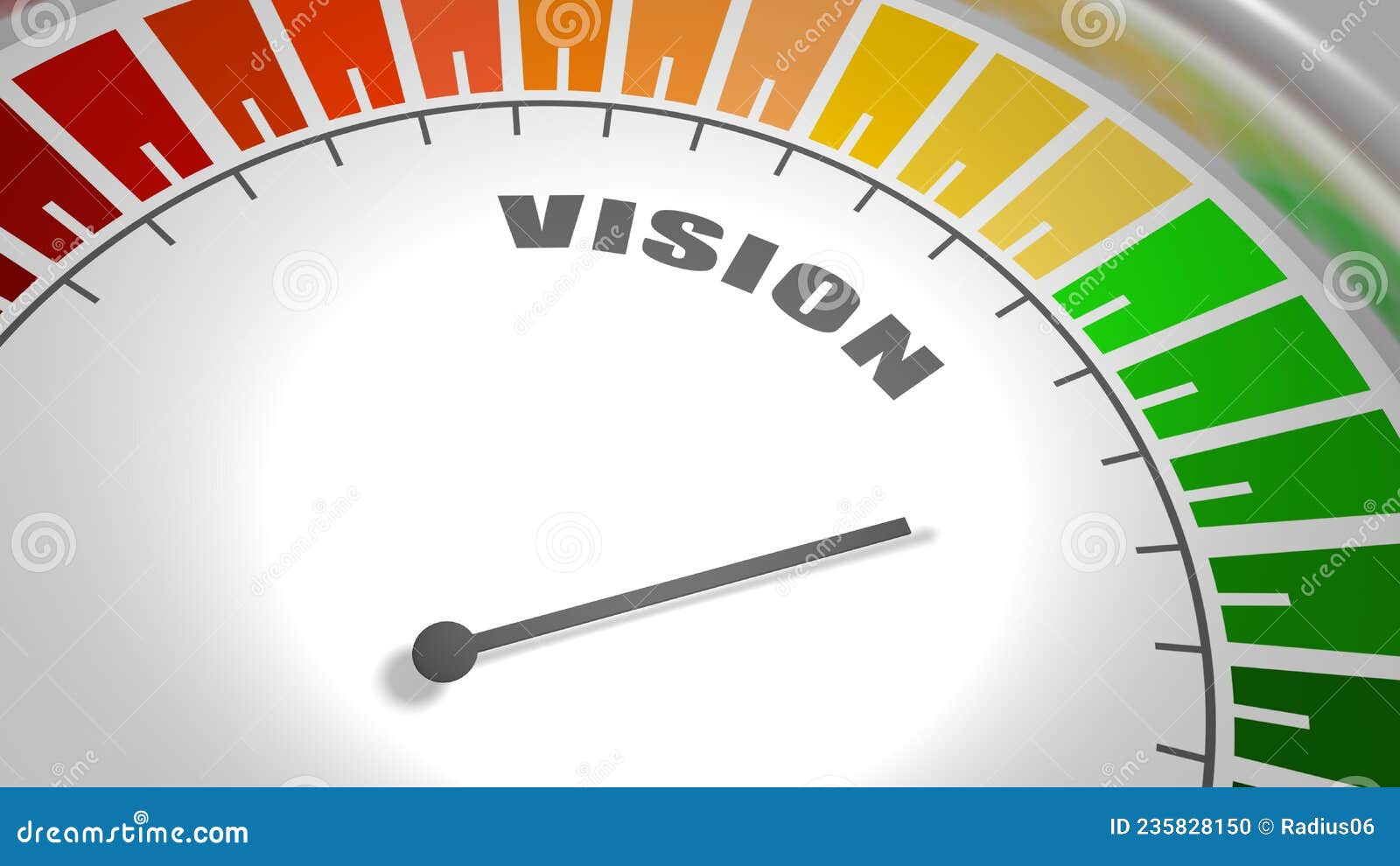 VISION

dreamstime.com

ID 235828150 © Radius06