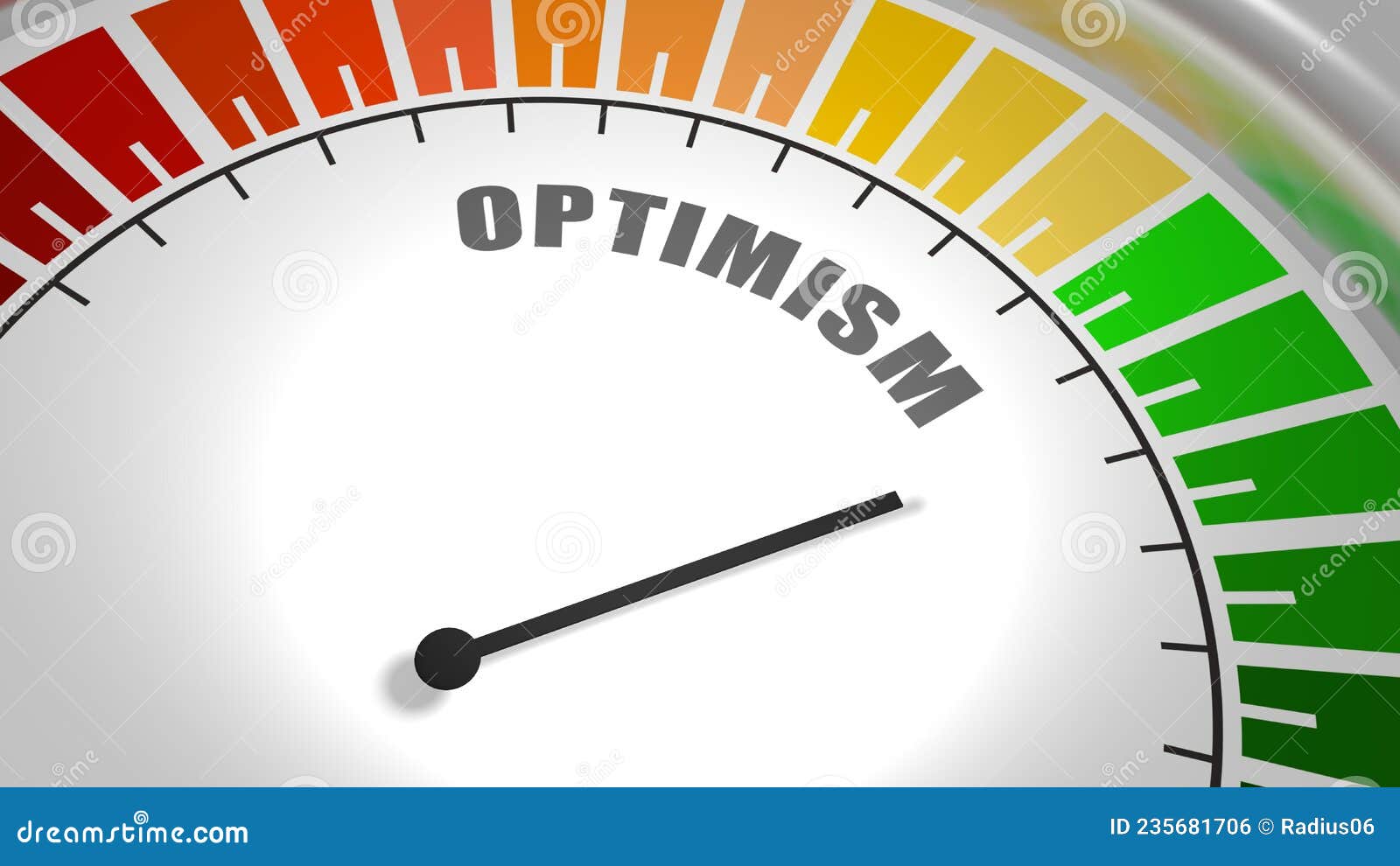 OPTIMISM

dreamstime.com

ID 235681706 © Radius06